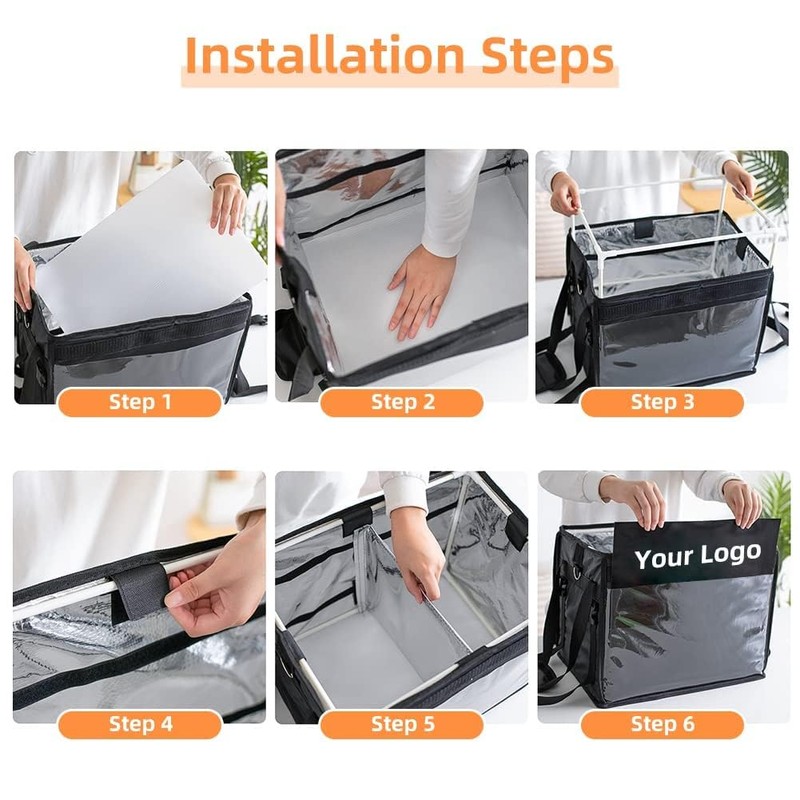 Installation Steps

Step 1

Step 2

Step 3

Step 4

Step 5

Your Logo

Step 6