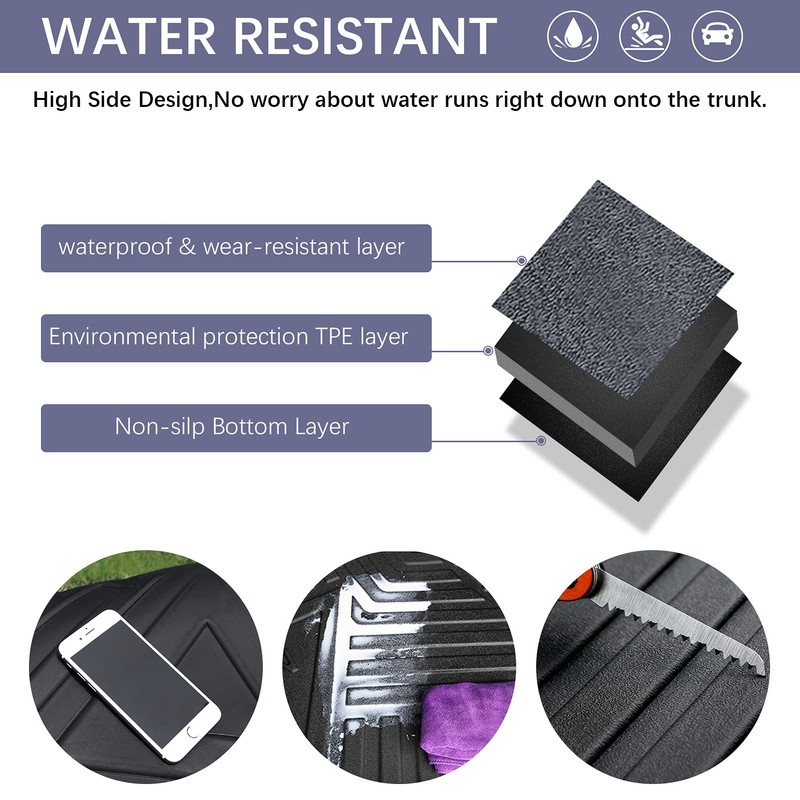 WATER RESISTANT

High Side Design,No worry about water runs right down onto the trunk.

waterproof & wear-resistant layer

Environmental protection TPE layer

Non-silp Bottom Layer