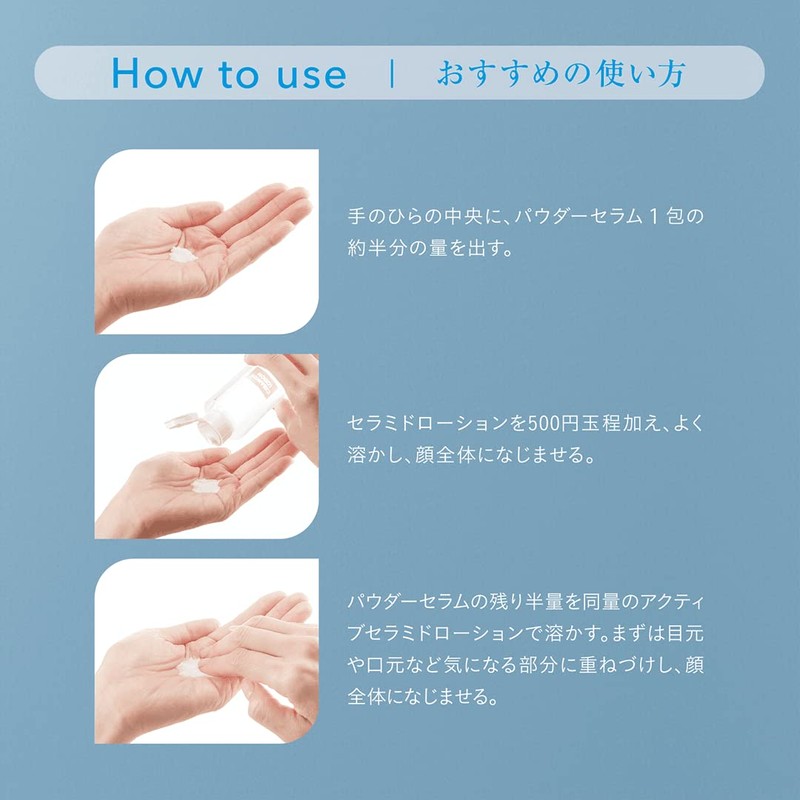 How to use | おすすめの使い方

手のひらの中央に、パウダーセラム１包の約半分の量を出す。

セラミドローションを500円玉程加え、よく溶かし、顔全体になじませる。

パウダーセラムの残り半量を同量のアクティブセラミドローションで溶かす。まずは目元や口元など気になる部分に重ねづけし、顔全体になじませる。