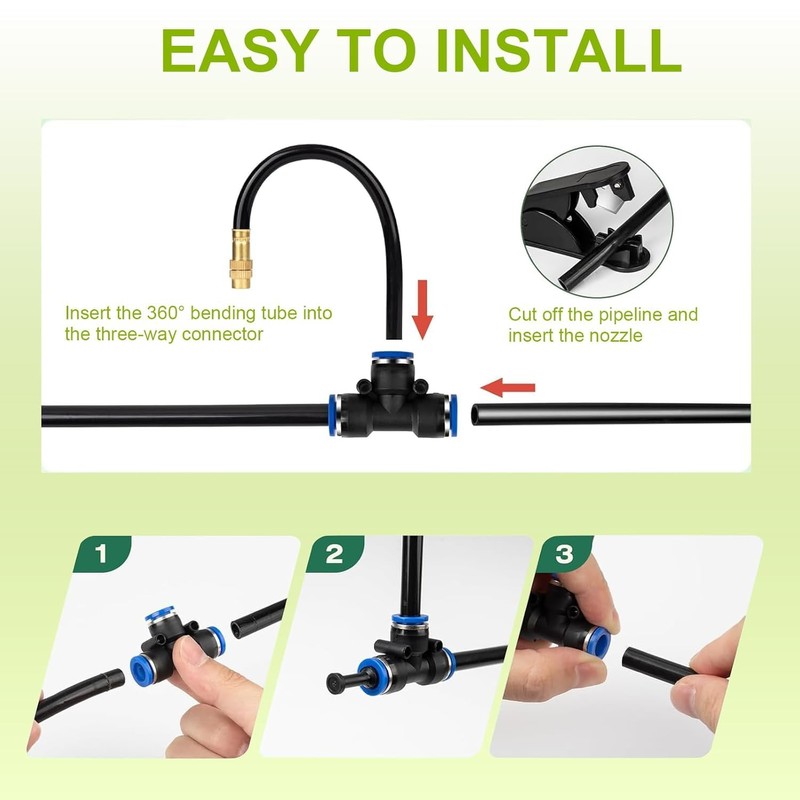 EASY TO INSTALL

Insert the 360° bending tube into the three-way connector

Cut off the pipeline and insert the nozzle

1

2

3