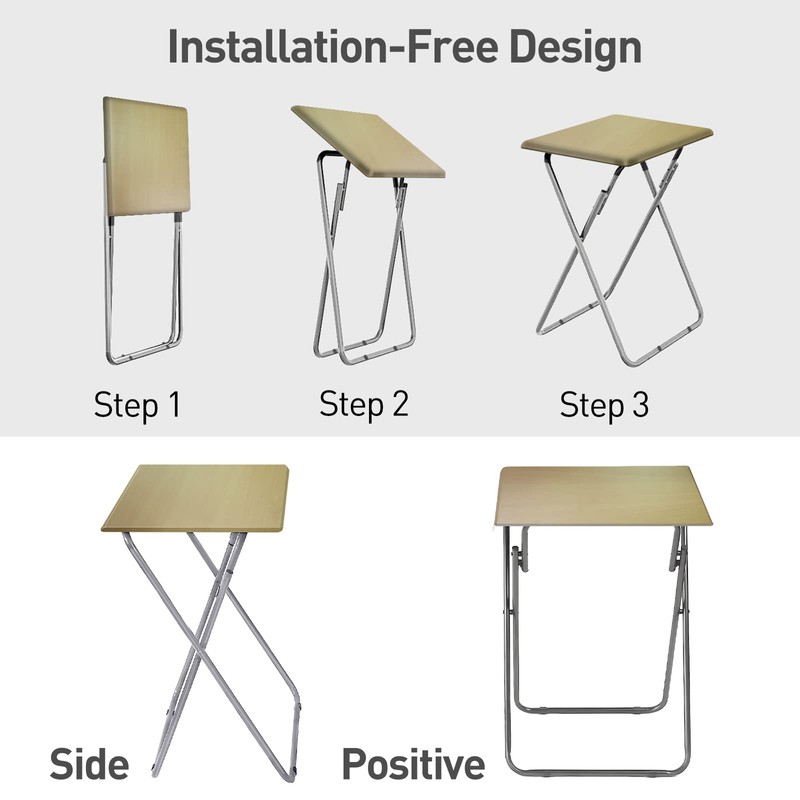 Installation-Free Design

Step 1

Step 2

Step 3

Side

Positive