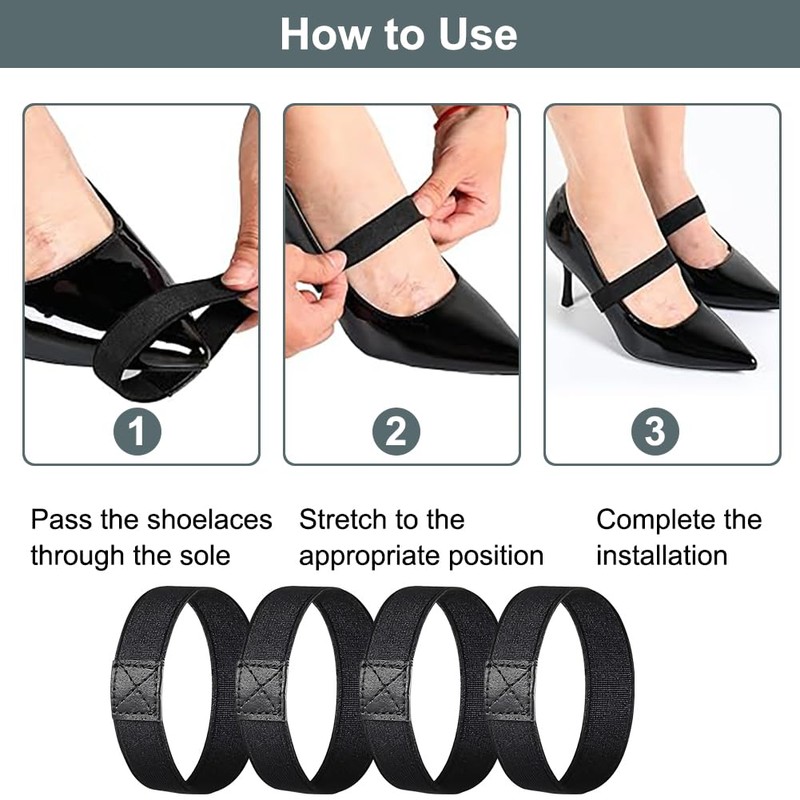 How to Use

1

2

3

Pass the shoelaces through the sole

Stretch to the appropriate position

Complete the installation