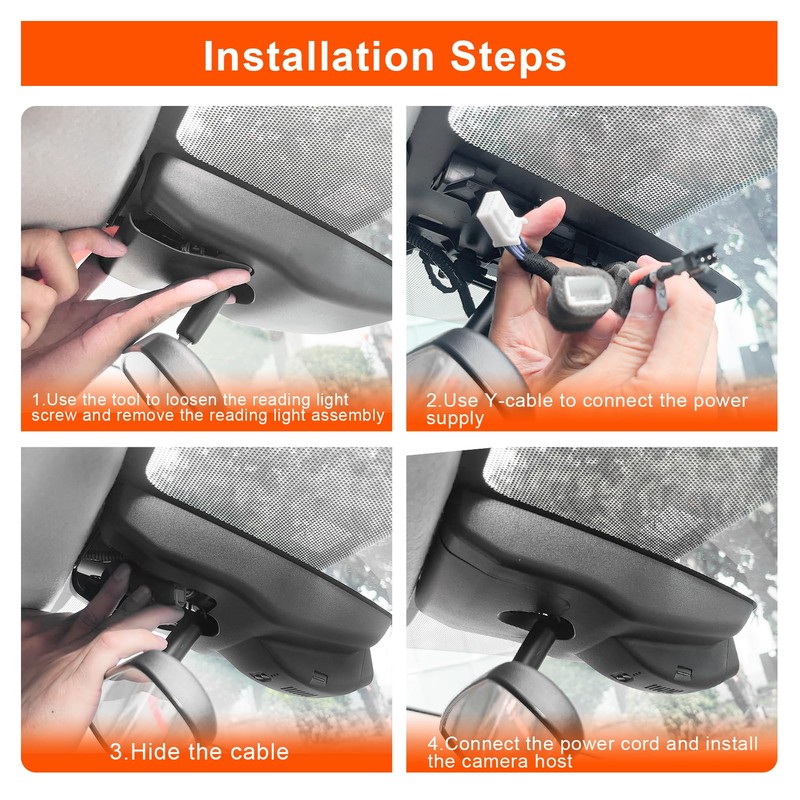 Installation Steps

1.Use the tool to loosen the reading light screw and remove the reading light assembly

2.Use Y-cable to connect the power supply

3.Hide the cable

4.Connect the power cord and install the camera host