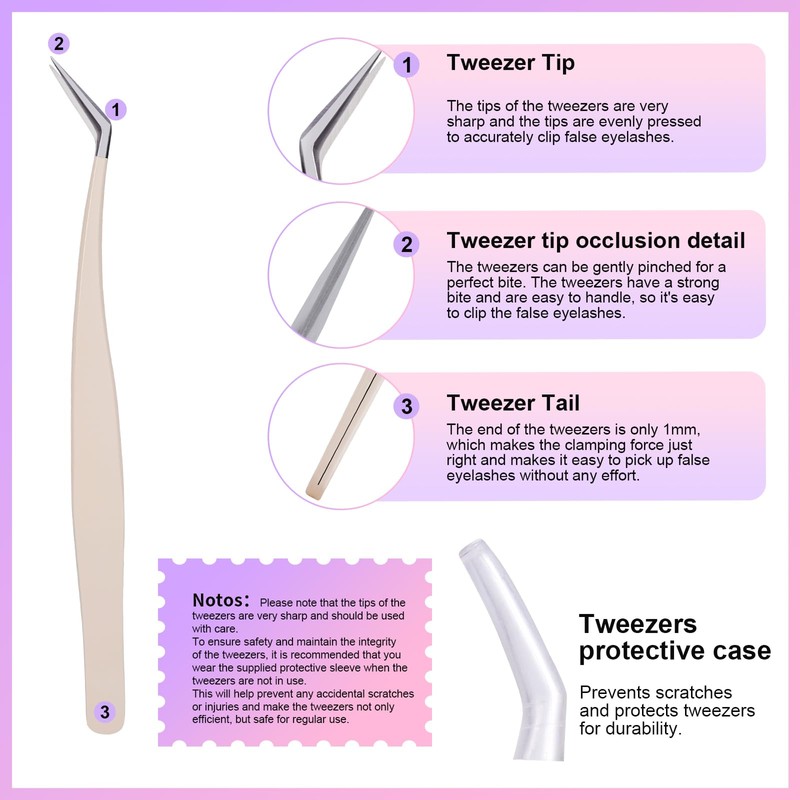 2

1

3

1 Tweezer Tip

The tips of the tweezers are very sharp and the tips are evenly pressed to accurately clip false eyelashes.

2 Tweezer tip occlusion detail

The tweezers can be gently pinched for a perfect bite. The tweezers have a strong bite and are easy to handle, so it's easy to clip the false eyelashes.

3 Tweezer Tail

The end of the tweezers is only 1mm, which makes the clamping force just right and makes it easy to pick up false eyelashes without any effort.

Notos: Please note that the tips of the tweezers are very sharp and should be used with care.
To ensure safety and maintain the integrity of the tweezers, it is recommended that you wear the supplied protective sleeve when the tweezers are not in use.
This will help prevent any accidental scratches or injuries and make the tweezers not only efficient, but safe for regular use.

Tweezers protective case

Prevents scratches and protects tweezers for durability.