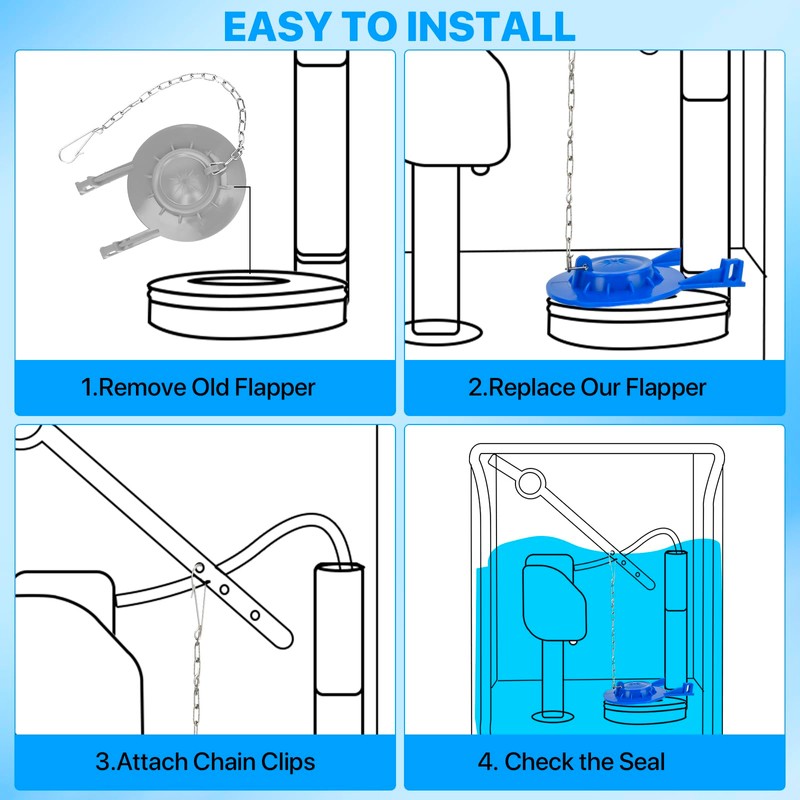 EASY TO INSTALL

1.Remove Old Flapper

2.Replace Our Flapper

3.Attach Chain Clips

4. Check the Seal