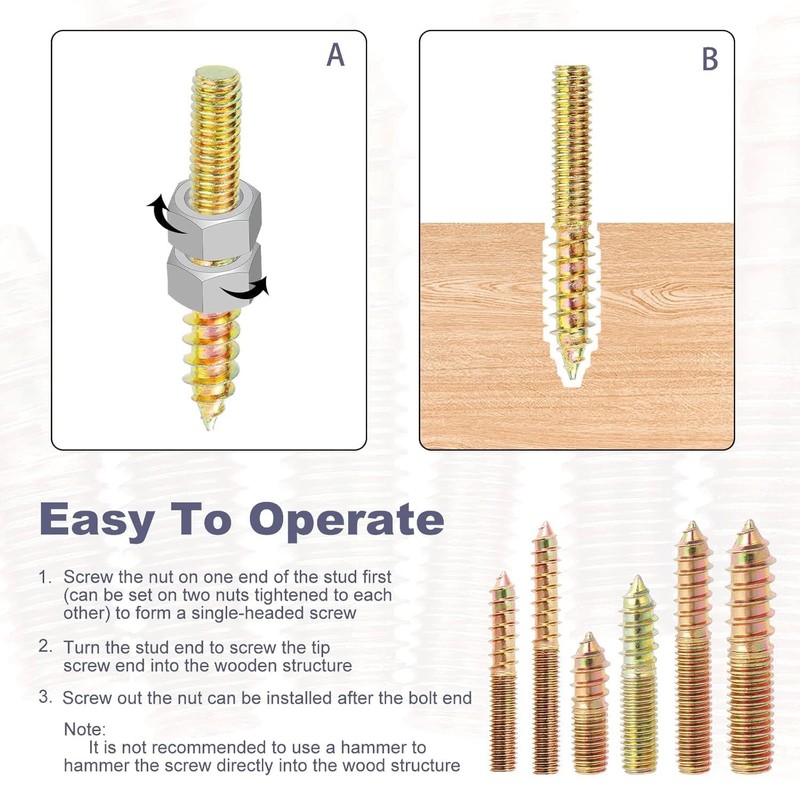 A

B

Easy To Operate

1. Screw the nut on one end of the stud first (can be set on two nuts tightened to each other) to form a single-headed screw

2. Turn the stud end to screw the tip screw end into the wooden structure

3. Screw out the nut can be installed after the bolt end

Note:
It is not recommended to use a hammer to hammer the screw directly into the wood structure