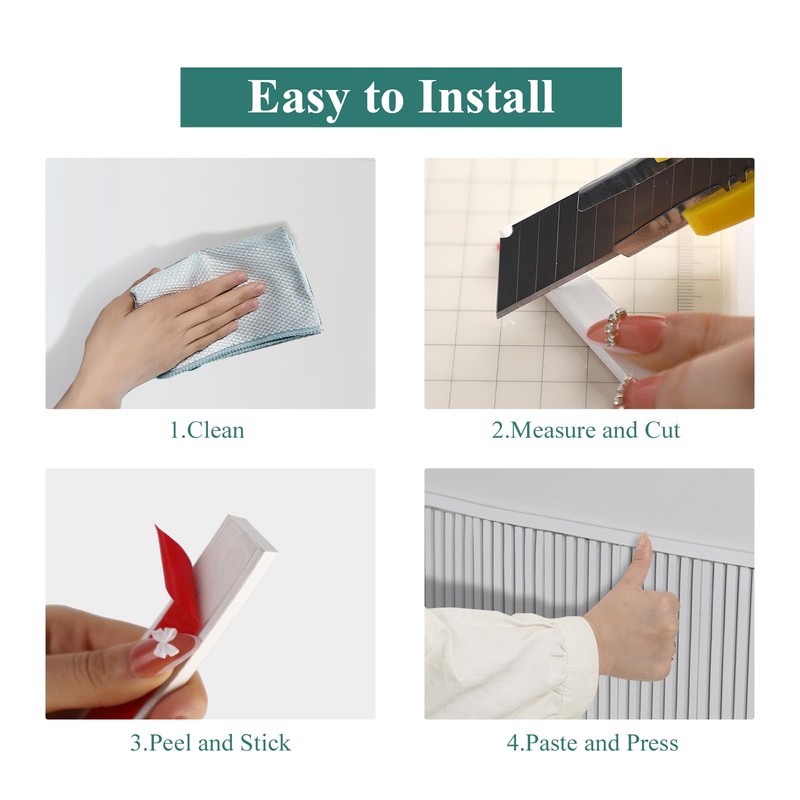 Easy to Install

1.Clean

2.Measure and Cut

3.Peel and Stick

4.Paste and Press