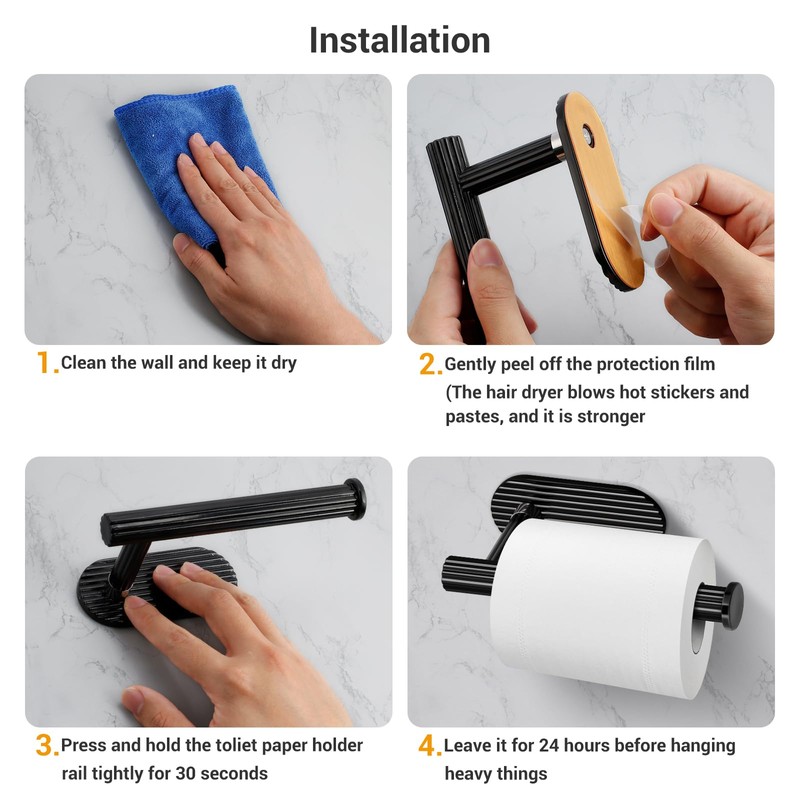 Installation

1. Clean the wall and keep it dry

2. Gently peel off the protection film (The hair dryer blows hot stickers and pastes, and it is stronger

3. Press and hold the toliet paper holder rail tightly for 30 seconds

4. Leave it for 24 hours before hanging heavy things