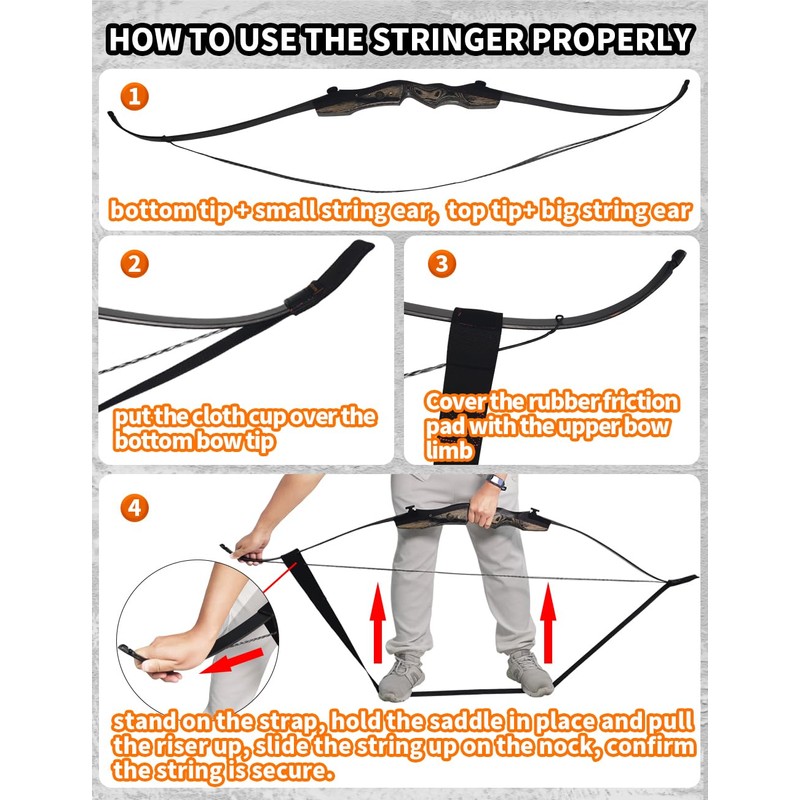 HOW TO USE THE STRINGER PROPERLY

1

bottom tip + small string ear, top tip+ big string ear

2

put the cloth cup over the bottom bow tip

3

Cover the rubber friction pad with the upper bow limb

4

stand on the strap, hold the saddle in place and pull the riser up, slide the string up on the nock, confirm the string is secure.