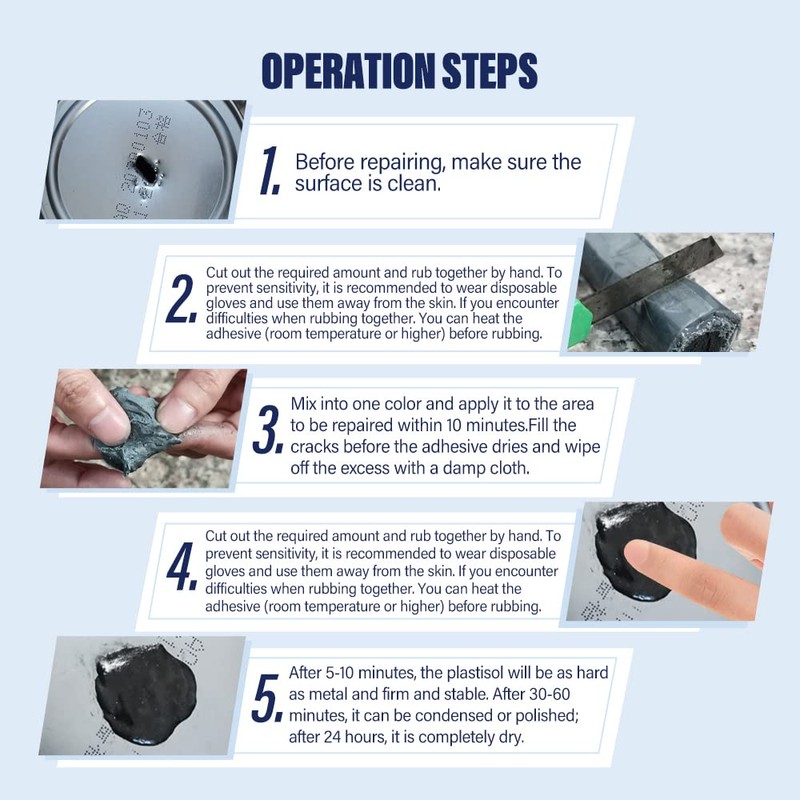 OPERATION STEPS

1. Before repairing, make sure the surface is clean.

2. Cut out the required amount and rub together by hand. To prevent sensitivity, it is recommended to wear disposable gloves and use them away from the skin. If you encounter difficulties when rubbing together. You can heat the adhesive (room temperature or higher) before rubbing.

3. Mix into one color and apply it to the area to be repaired within 10 minutes.Fill the cracks before the adhesive dries and wipe off the excess with a damp cloth.

4. Cut out the required amount and rub together by hand. To prevent sensitivity, it is recommended to wear disposable gloves and use them away from the skin. If you encounter difficulties when rubbing together. You can heat the adhesive (room temperature or higher) before rubbing.

5. After 5-10 minutes, the plastisol will be as hard as metal and firm and stable. After 30-60 minutes, it can be condensed or polished; after 24 hours, it is completely dry.