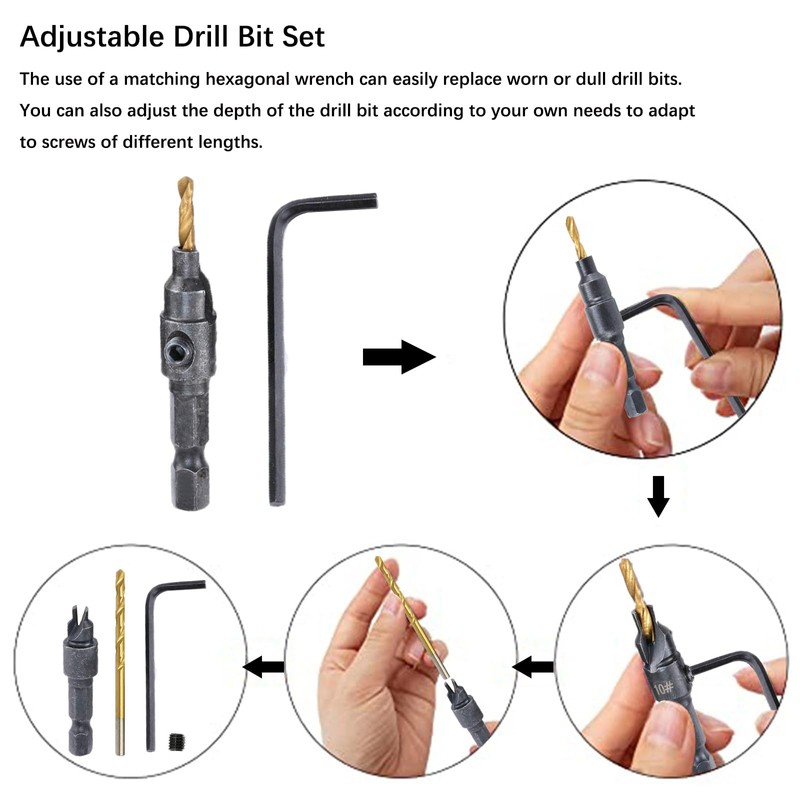 Adjustable Drill Bit Set

The use of a matching hexagonal wrench can easily replace worn or dull drill bits. You can also adjust the depth of the drill bit according to your own needs to adapt to screws of different lengths.

10#