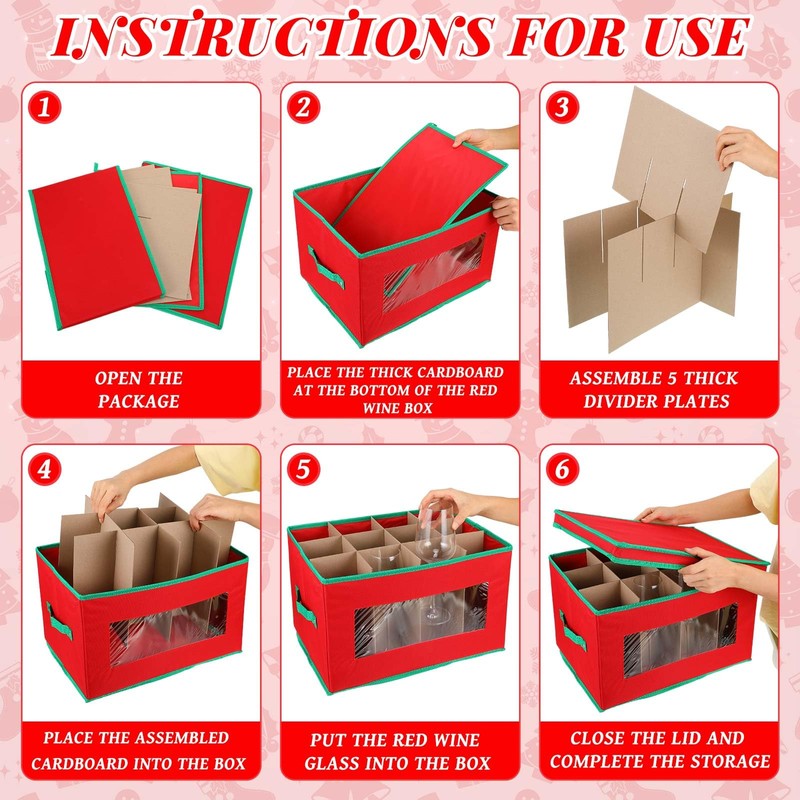 INSTRUCTIONS FOR USE

1
OPEN THE PACKAGE

2
PLACE THE THICK CARDBOARD AT THE BOTTOM OF THE RED WINE BOX

3
ASSEMBLE 5 THICK DIVIDER PLATES

4
PLACE THE ASSEMBLED CARDBOARD INTO THE BOX

5
PUT THE RED WINE GLASS INTO THE BOX

6
CLOSE THE LID AND COMPLETE THE STORAGE