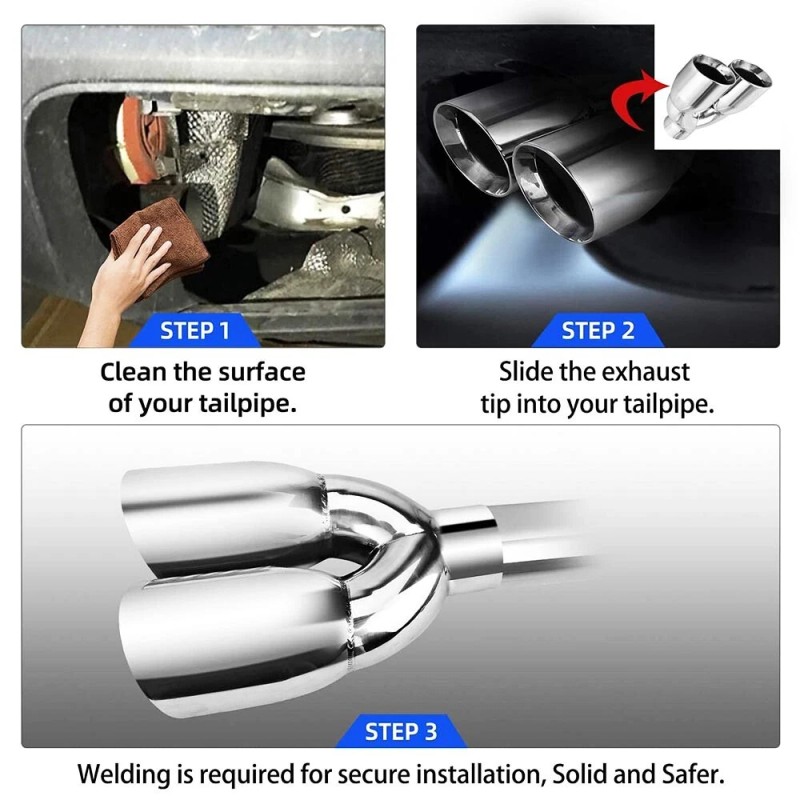 STEP 1

Clean the surface of your tailpipe.

STEP 2

Slide the exhaust tip into your tailpipe.

STEP 3

Welding is required for secure installation, Solid and Safer.