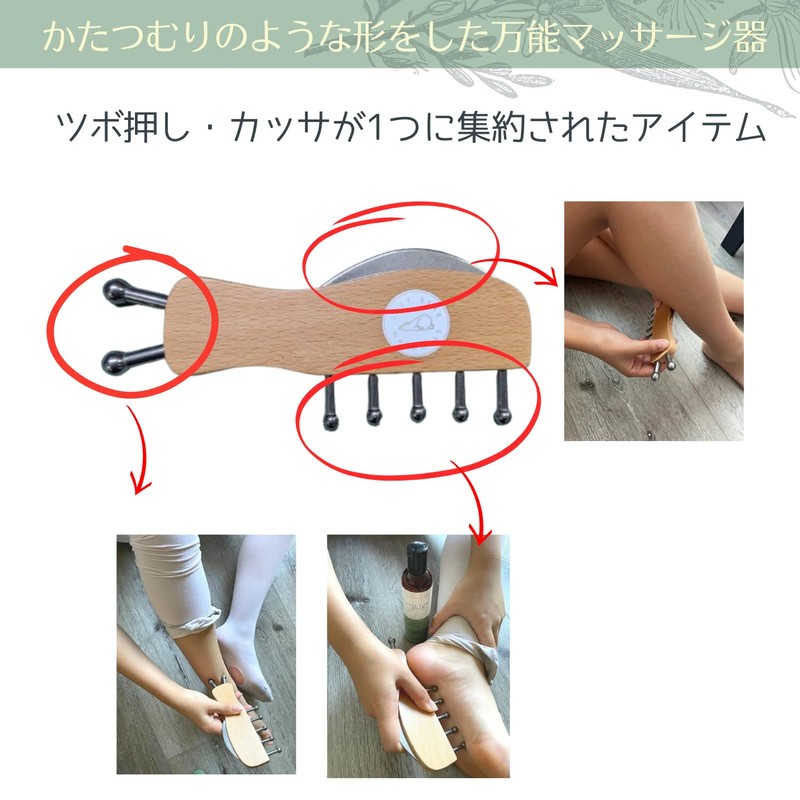 かたつむりのような形をした万能マッサージ器

ツボ押し・カッサが1つに集約されたアイテム