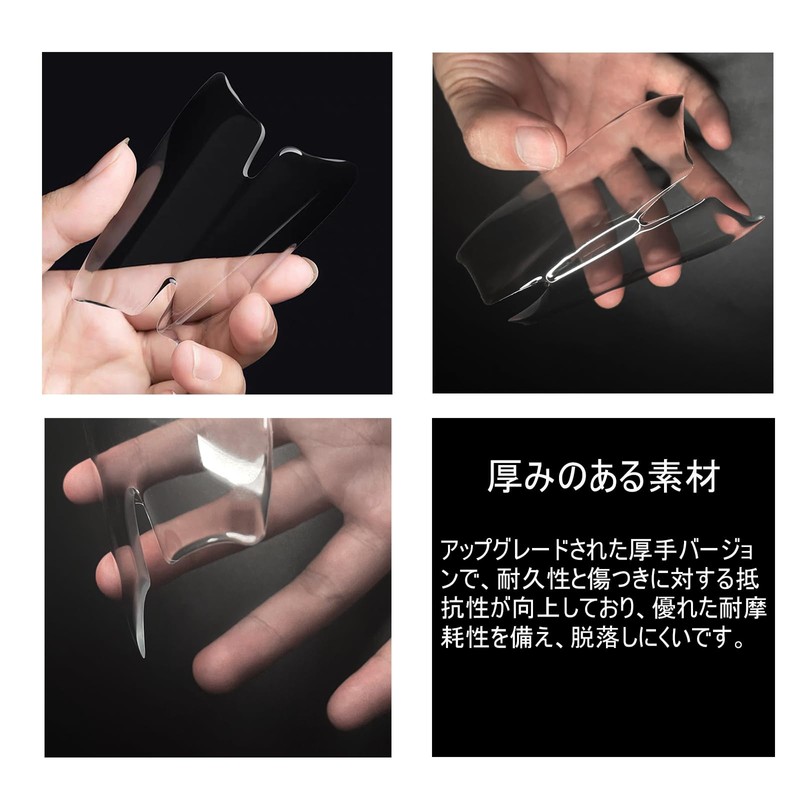 厚みのある素材

アップグレードされた厚手バージョンで、耐久性と傷つきに対する抵抗性が向上しており、優れた耐摩耗性を備え、脱落しにくいです。