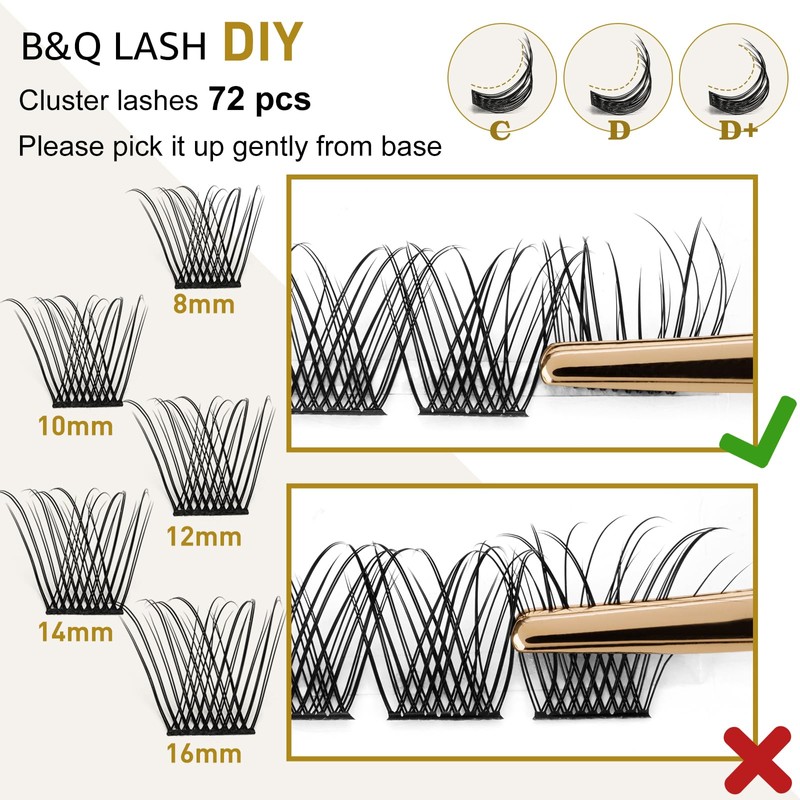 B&Q LASH DIY

Cluster lashes 72 pcs

Please pick it up gently from base

C

D

D+

8mm

10mm

12mm

14mm

16mm