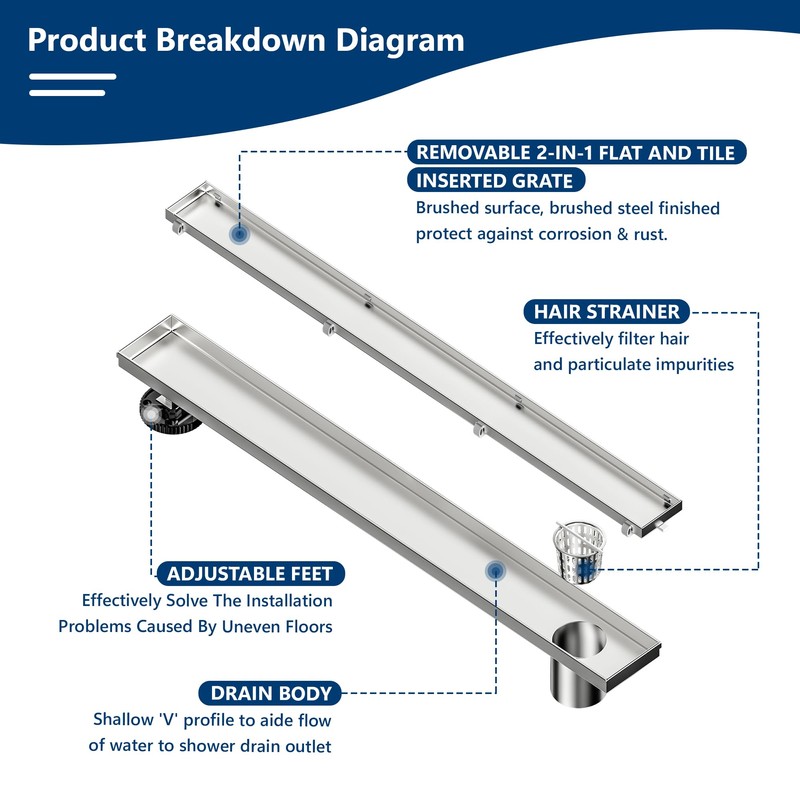 Product Breakdown Diagram

REMOVABLE 2-IN-1 FLAT AND TILE INSERTED GRATE

Brushed surface, brushed steel finished protect against corrosion & rust.

HAIR STRAINER

Effectively filter hair and particulate impurities

ADJUSTABLE FEET

Effectively Solve The Installation Problems Caused By Uneven Floors

DRAIN BODY

Shallow 'V' profile to aide flow of water to shower drain outlet