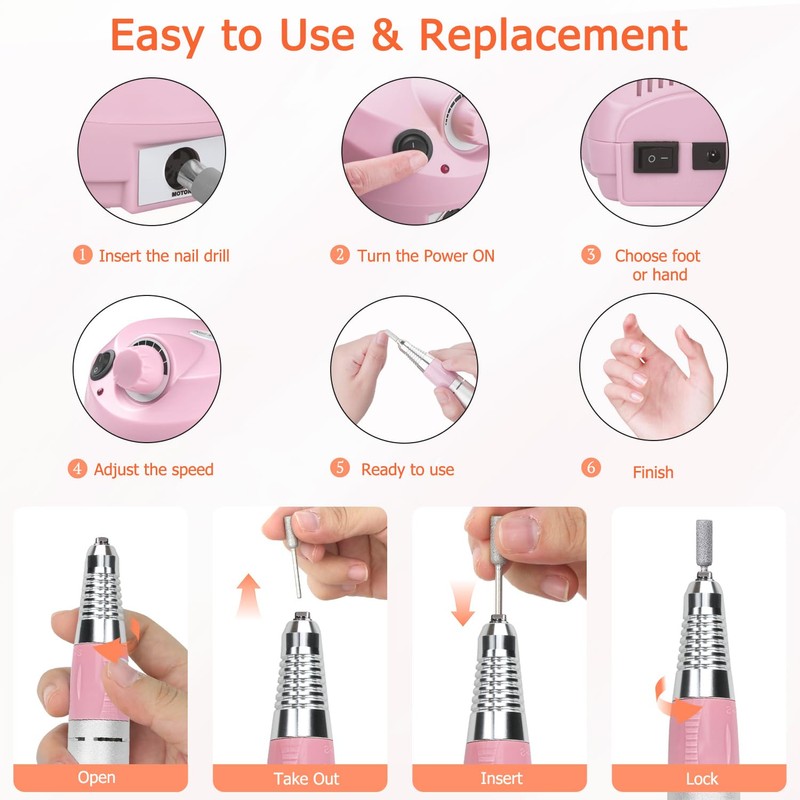 Easy to Use & Replacement

MOTOR

1 Insert the nail drill

2 Turn the Power ON

3 Choose foot or hand

4 Adjust the speed

5 Ready to use

6 Finish

Open

Take Out

Insert

Lock