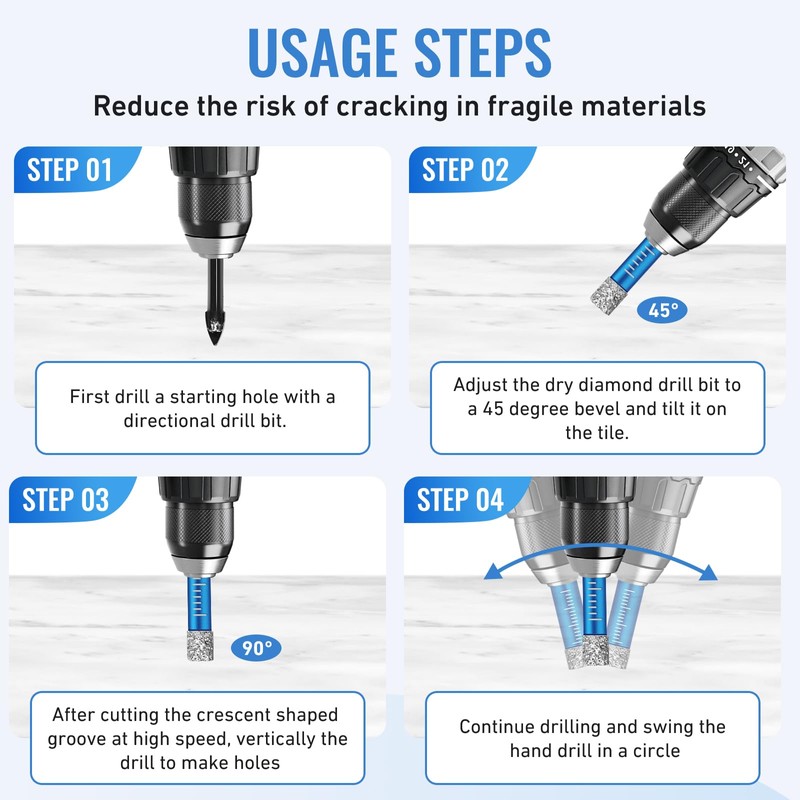 USAGE STEPS

Reduce the risk of cracking in fragile materials

STEP 01

First drill a starting hole with a directional drill bit.

STEP 02

45°

Adjust the dry diamond drill bit to a 45 degree bevel and tilt it on the tile.

STEP 03

90°

After cutting the crescent shaped groove at high speed, vertically the drill to make holes

STEP 04

Continue drilling and swing the hand drill in a circle