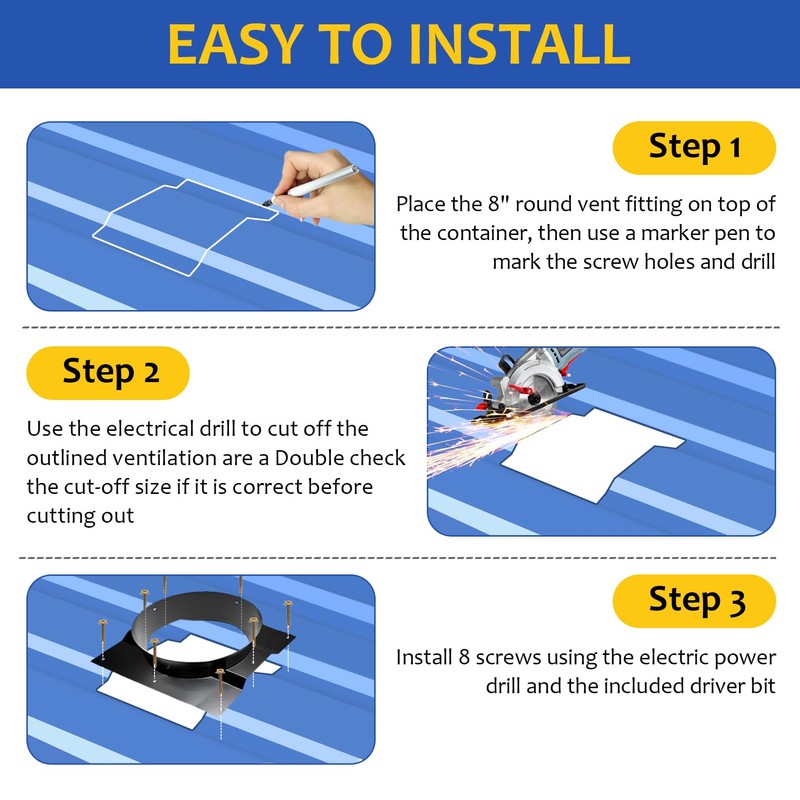 EASY TO INSTALL

Step 1

Place the 8" round vent fitting on top of the container, then use a marker pen to mark the screw holes and drill

Step 2

Use the electrical drill to cut off the outlined ventilation are a Double check the cut-off size if it is correct before cutting out

Step 3

Install 8 screws using the electric power drill and the included driver bit