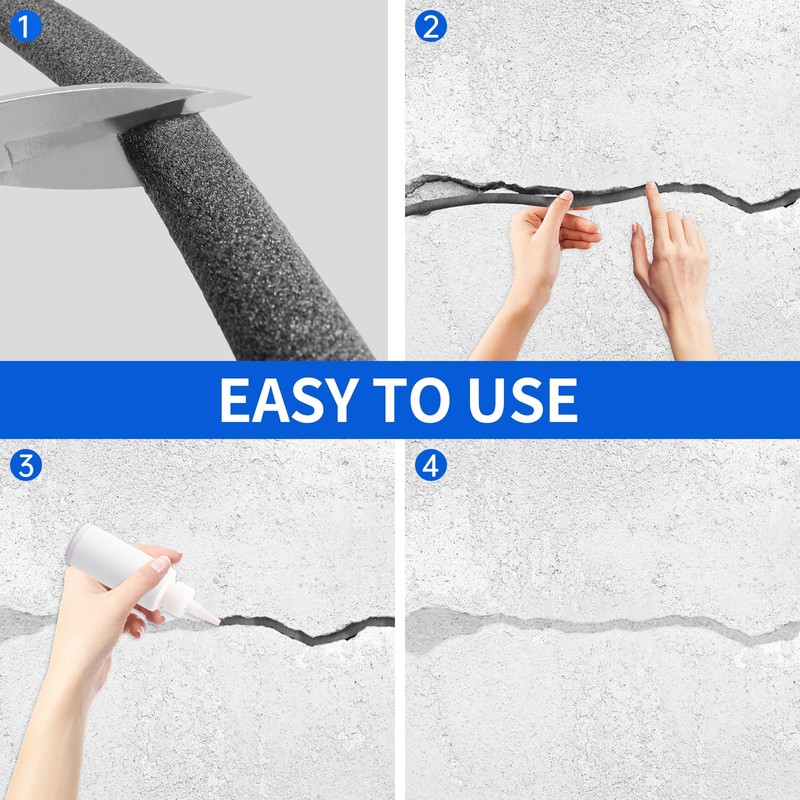 1

2

EASY TO USE

3

4