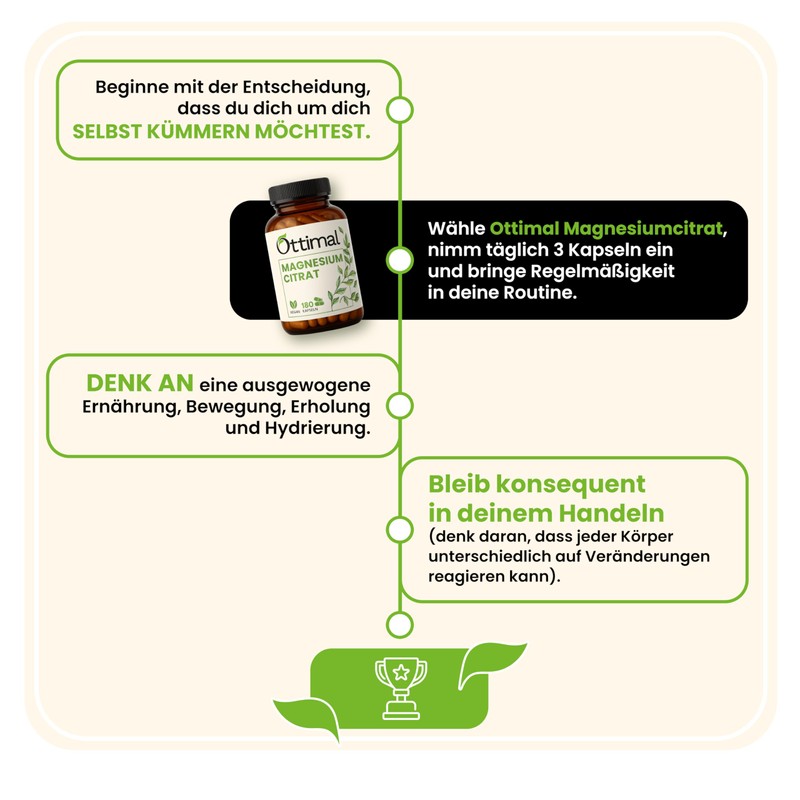 Beginne mit der Entscheidung, dass du dich um dich SELBST KÜMMERN MÖCHTEST.

Ottimal
MAGNESIUM CITRAT
180 VEGAN KAPSELN

Wähle Ottimal Magnesiumcitrat, nimm täglich 3 Kapseln ein und bringe Regelmäßigkeit in deine Routine.

DENK AN eine ausgewogene Ernährung, Bewegung, Erholung und Hydrierung.

Bleib konsequent in deinem Handeln
(denk daran, dass jeder Körper unterschiedlich auf Veränderungen reagieren kann).