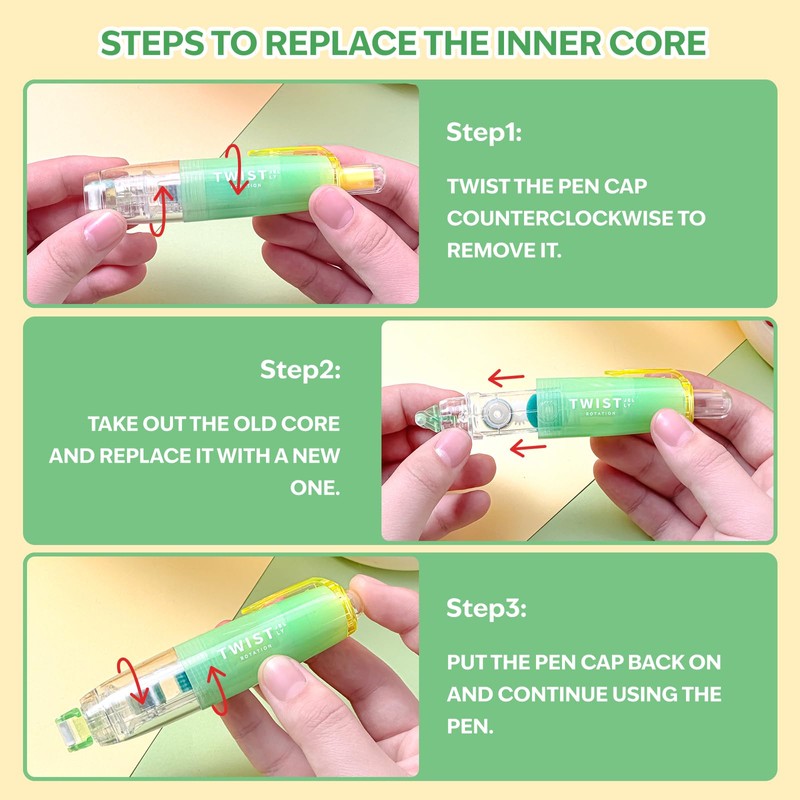 STEPS TO REPLACE THE INNER CORE

TWIST
ROTATION

Step1:

TWIST THE PEN CAP COUNTERCLOCKWISE TO REMOVE IT.

Step2:

TAKE OUT THE OLD CORE AND REPLACE IT WITH A NEW ONE.

TWIST
ROTATION

TWIST
ROTATION

Step3:

PUT THE PEN CAP BACK ON AND CONTINUE USING THE PEN.