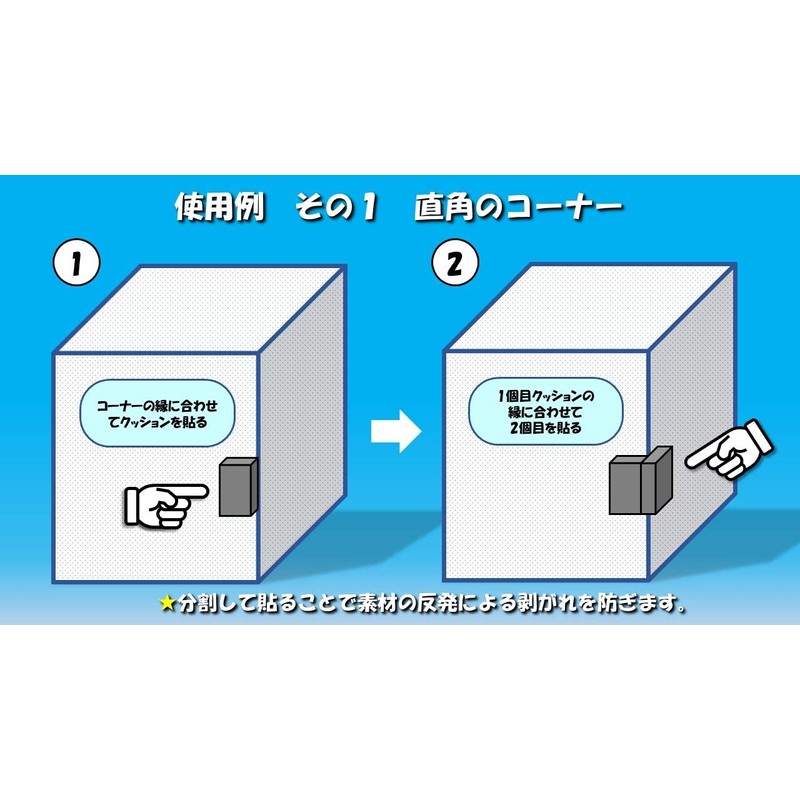 使用例　その１　直角のコーナー

1

コーナーの縁に合わせてクッションを貼る

2

1個目クッションの縁に合わせて2個目を貼る

★分割して貼ることで素材の反発による剥がれを防ぎます。