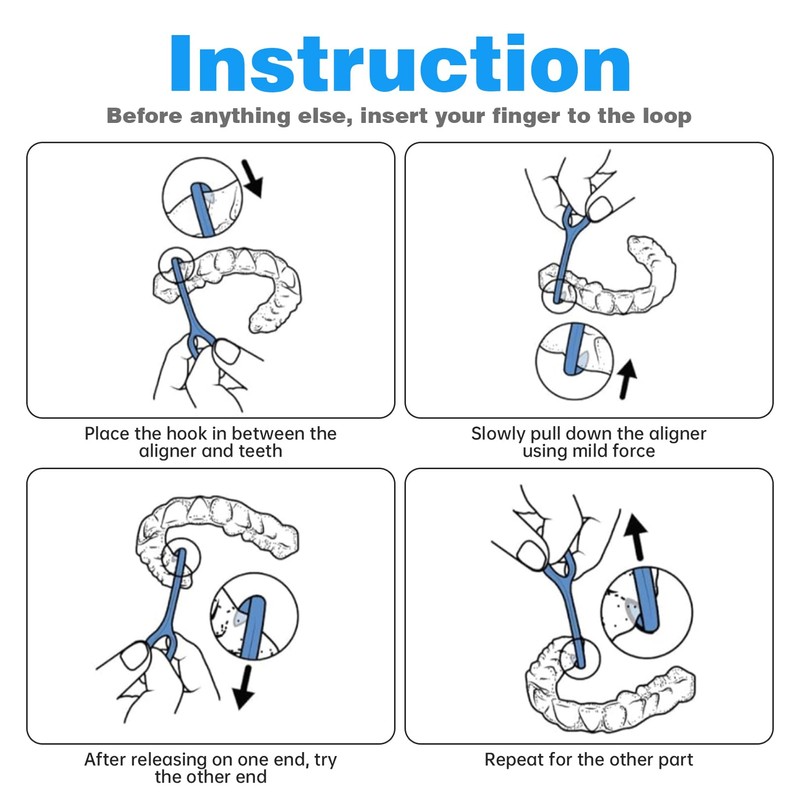 Instruction

Before anything else, insert your finger to the loop

Place the hook in between the aligner and teeth

Slowly pull down the aligner using mild force

After releasing on one end, try the other end

Repeat for the other part