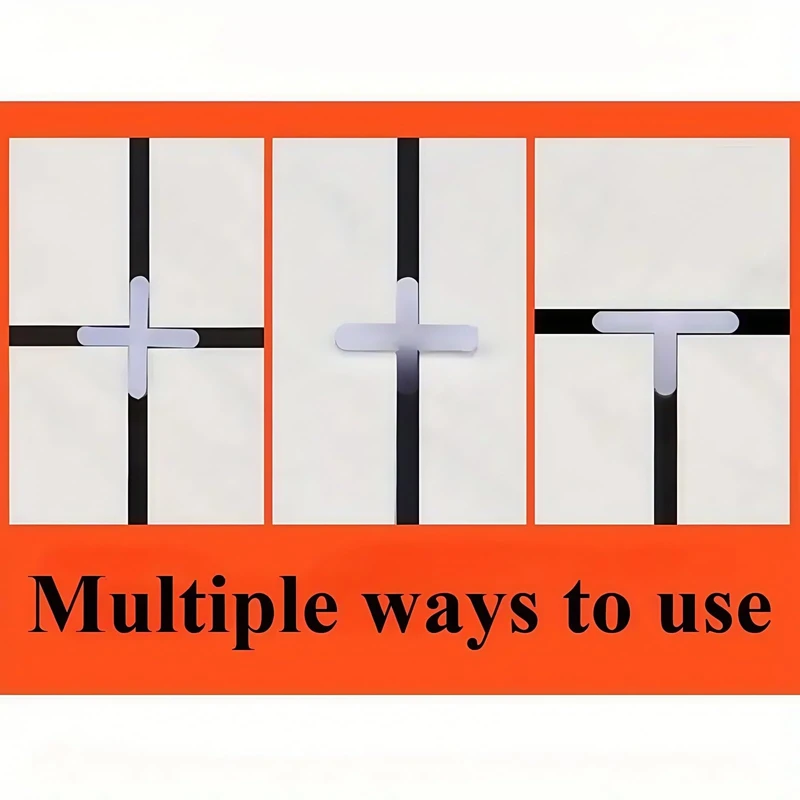 Multiple ways to use