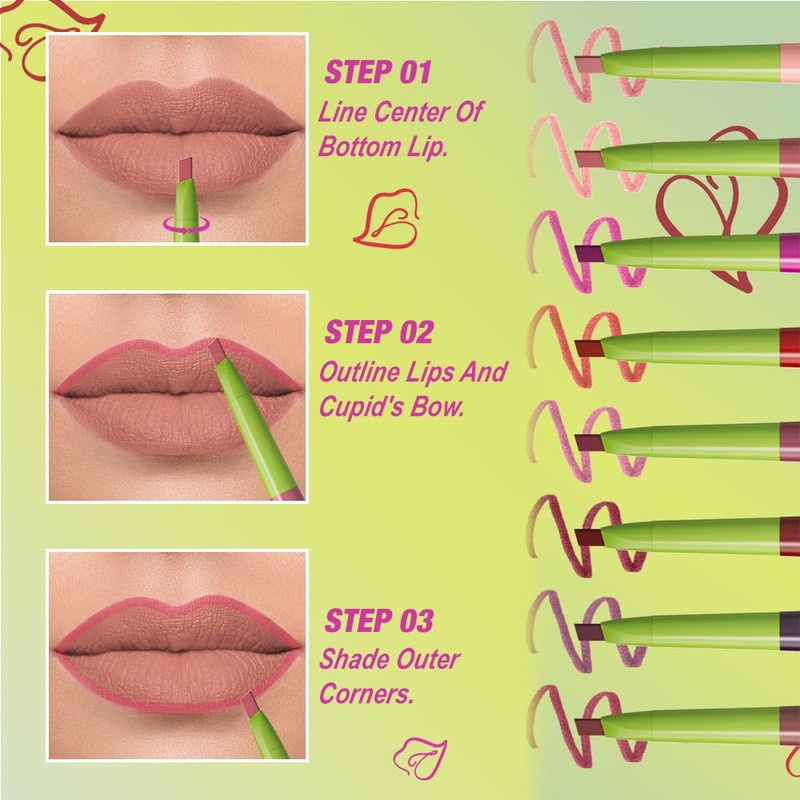 STEP 01
Line Center Of Bottom Lip.

STEP 02
Outline Lips And Cupid's Bow.

STEP 03
Shade Outer Corners.