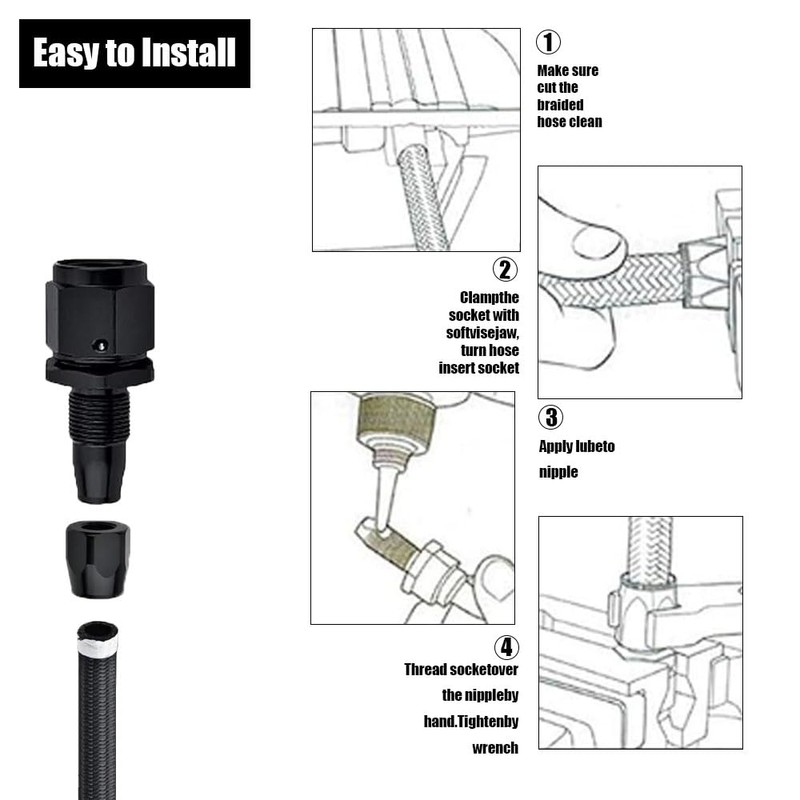 Easy to Install

①
Make sure cut the braided hose clean

②
Clampthe socket with softvisejaw, turn hose insert socket

③
Apply lubeto nipple

④
Thread socketover the nippleby hand.Tightenby wrench