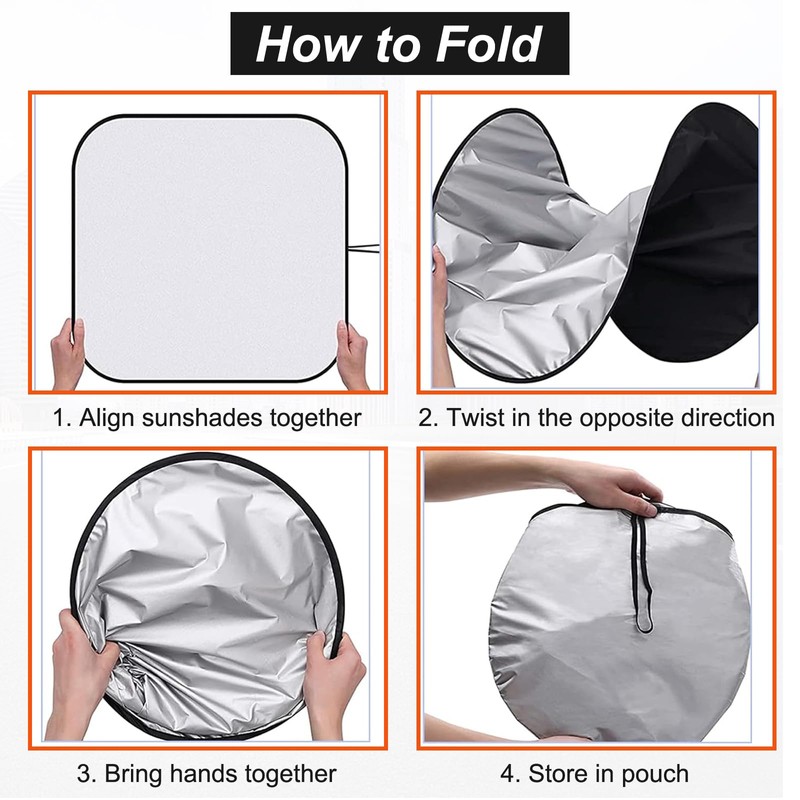 How to Fold

1. Align sunshades together

2. Twist in the opposite direction

3. Bring hands together

4. Store in pouch