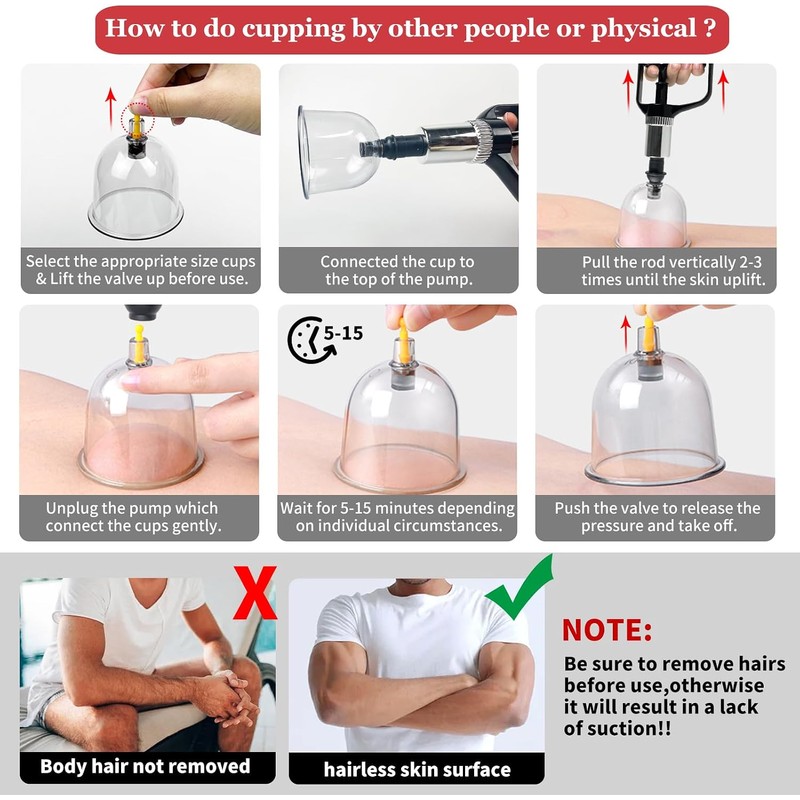 How to do cupping by other people or physical ?

Select the appropriate size cups & Lift the valve up before use.

Connected the cup to the top of the pump.

Pull the rod vertically 2-3 times until the skin uplift.

Unplug the pump which connect the cups gently.

5-15

Wait for 5-15 minutes depending on individual circumstances.

Push the valve to release the pressure and take off.

X

Body hair not removed

hairless skin surface

NOTE:

Be sure to remove hairs before use,otherwise it will result in a lack of suction!!