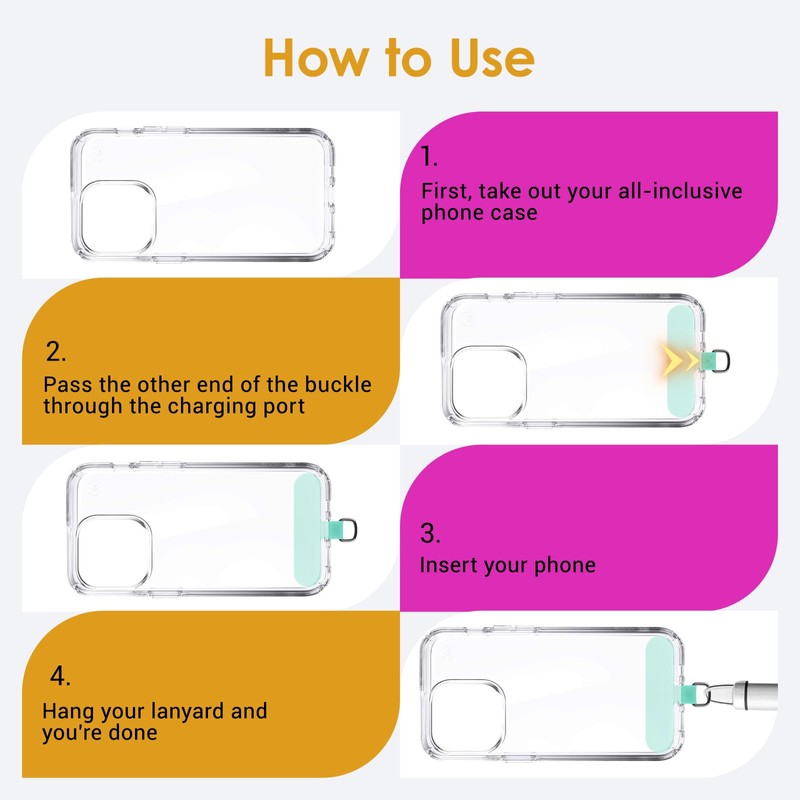 How to Use

1.
First, take out your all-inclusive phone case

2.
Pass the other end of the buckle through the charging port

3.
Insert your phone

4.
Hang your lanyard and you're done