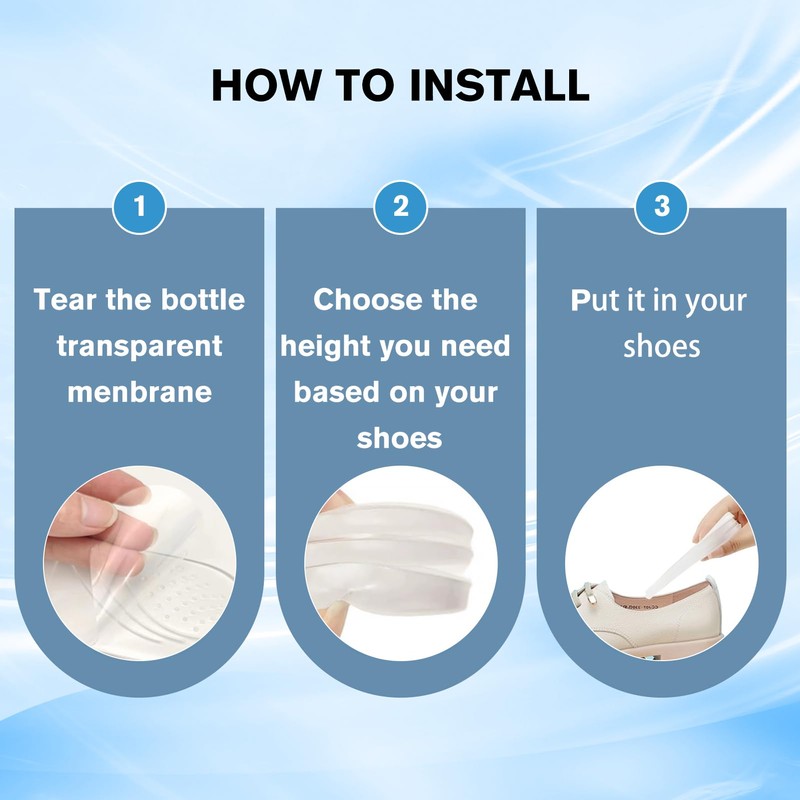 HOW TO INSTALL

1

Tear the bottle transparent menbrane

2

Choose the height you need based on your shoes

3

Put it in your shoes