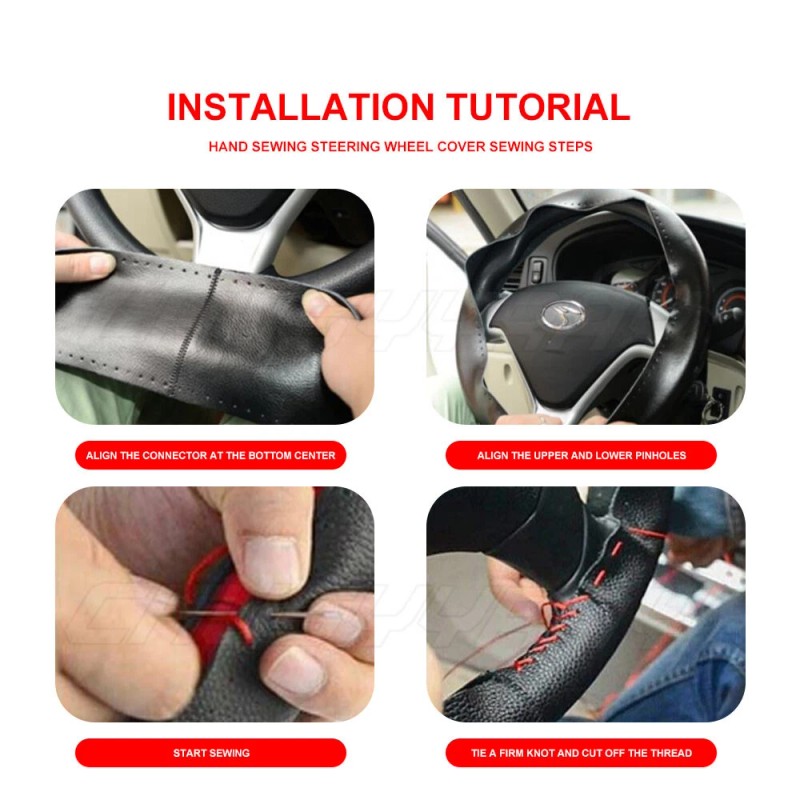 INSTALLATION TUTORIAL

HAND SEWING STEERING WHEEL COVER SEWING STEPS

ALIGN THE CONNECTOR AT THE BOTTOM CENTER

ALIGN THE UPPER AND LOWER PINHOLES

START SEWING

TIE A FIRM KNOT AND CUT OFF THE THREAD