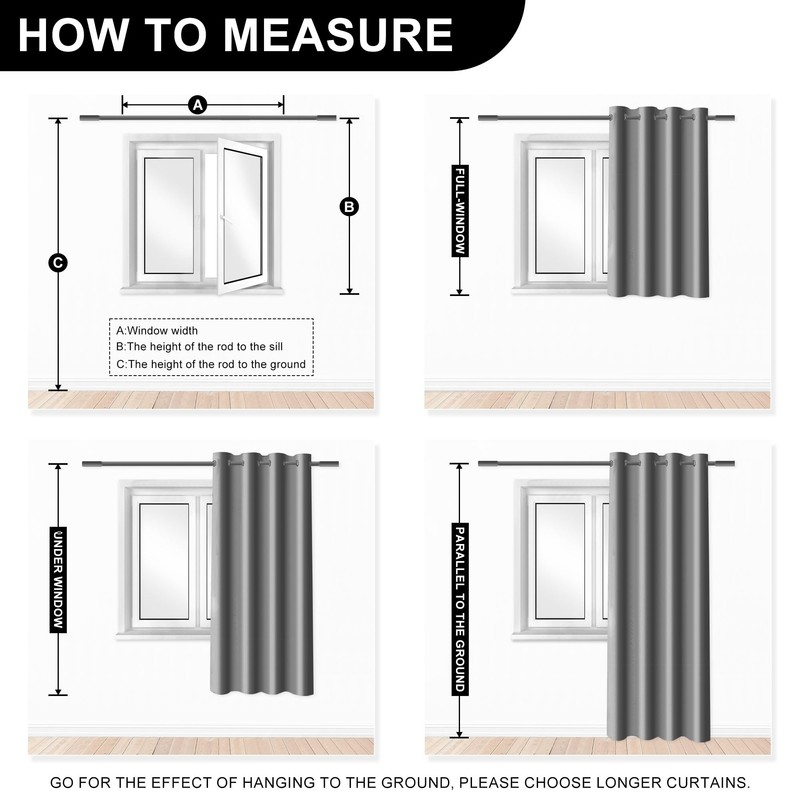 HOW TO MEASURE

A

B

C

A:Window width
B:The height of the rod to the sill
C:The height of the rod to the ground

FULL-WINDOW

UNDER WINDOW

PARALLEL TO THE GROUND

GO FOR THE EFFECT OF HANGING TO THE GROUND, PLEASE CHOOSE LONGER CURTAINS.