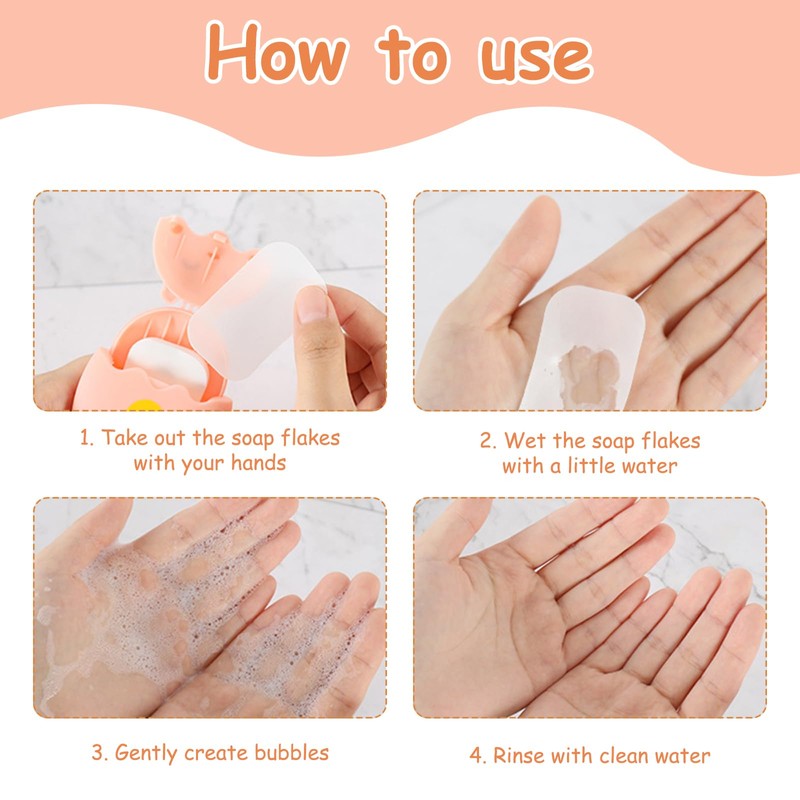 How to use

1. Take out the soap flakes with your hands

2. Wet the soap flakes with a little water

3. Gently create bubbles

4. Rinse with clean water