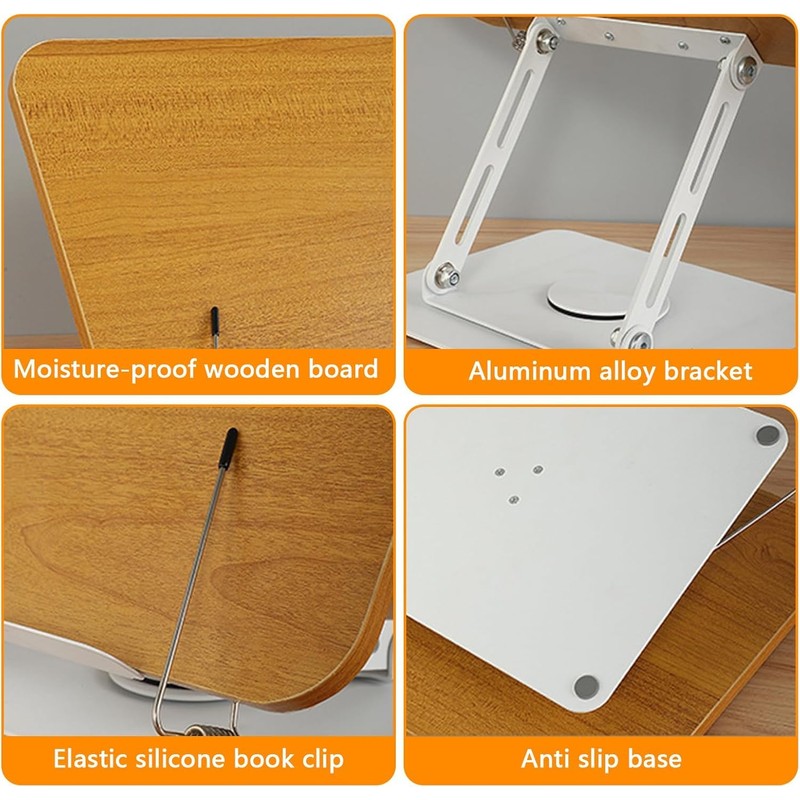 Moisture-proof wooden board

Aluminum alloy bracket

Elastic silicone book clip

Anti slip base