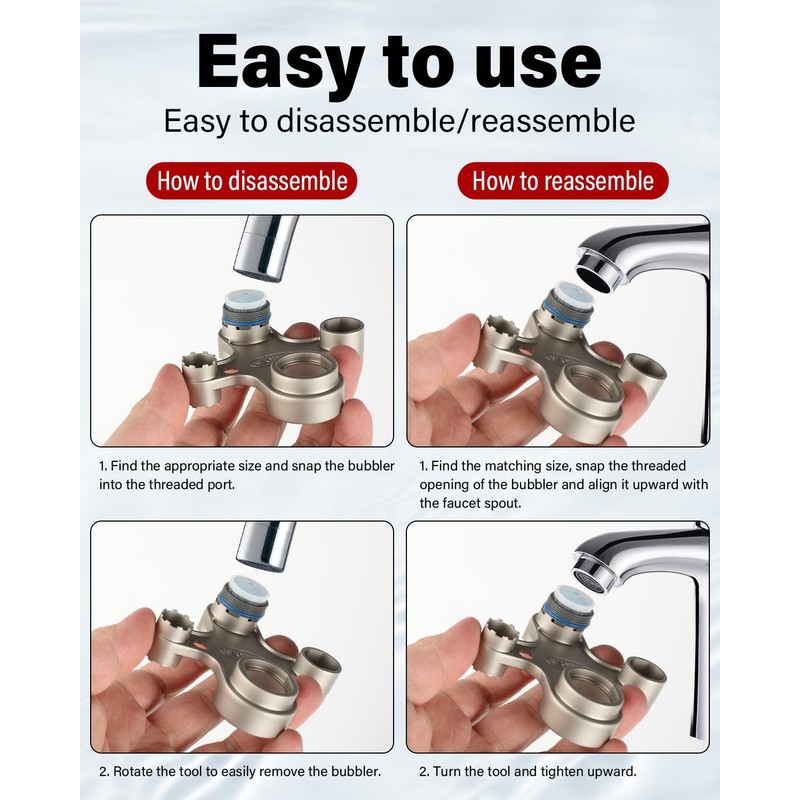 Easy to use

Easy to disassemble/reassemble

How to disassemble

1. Find the appropriate size and snap the bubbler into the threaded port.

2. Rotate the tool to easily remove the bubbler.

How to reassemble

1. Find the matching size, snap the threaded opening of the bubbler and align it upward with the faucet spout.

2. Turn the tool and tighten upward.