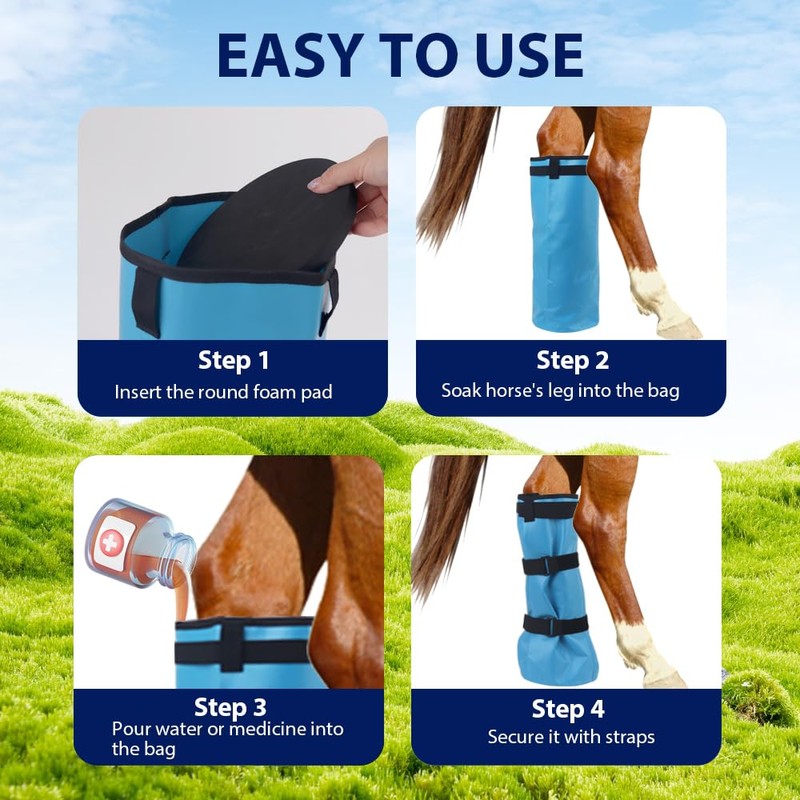 EASY TO USE

Step 1
Insert the round foam pad

Step 2
Soak horse's leg into the bag

Step 3
Pour water or medicine into the bag

Step 4
Secure it with straps