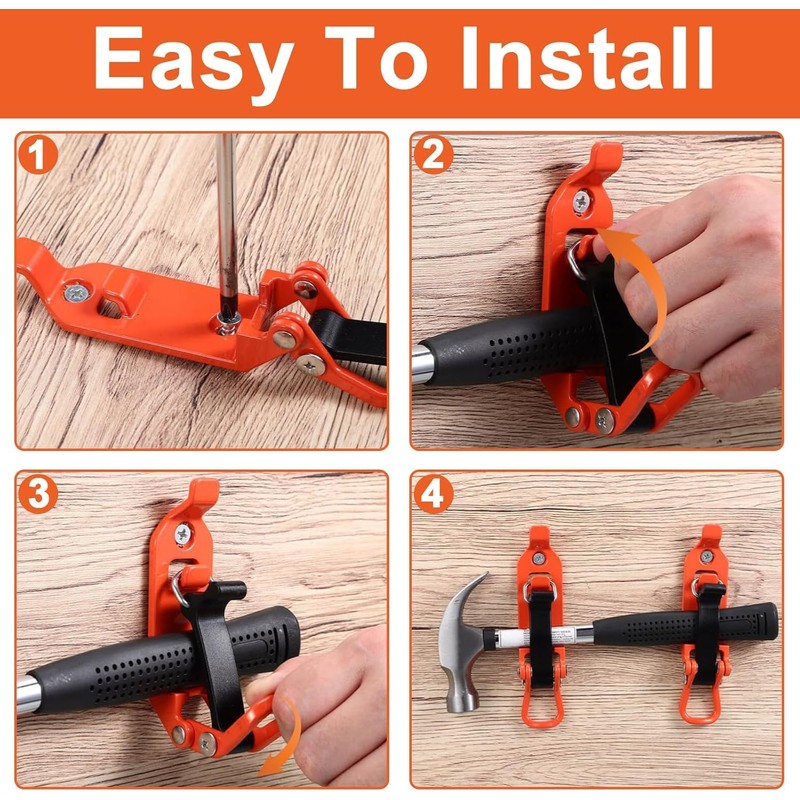 Easy To Install

1

2

3

4