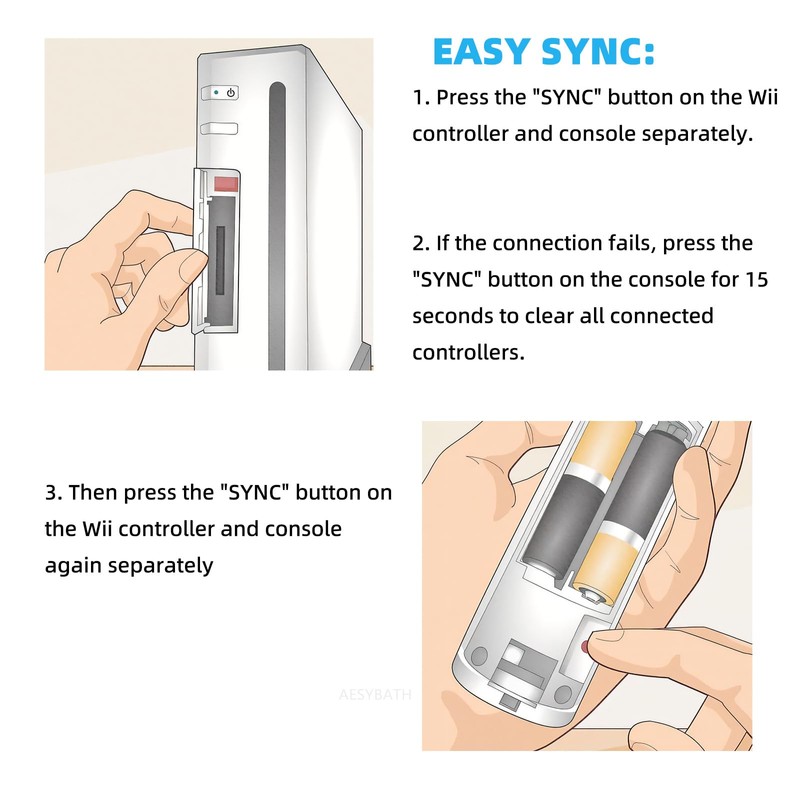 EASY SYNC:

1. Press the "SYNC" button on the Wii controller and console separately.

2. If the connection fails, press the "SYNC" button on the console for 15 seconds to clear all connected controllers.

3. Then press the "SYNC" button on the Wii controller and console again separately

AESYBATH