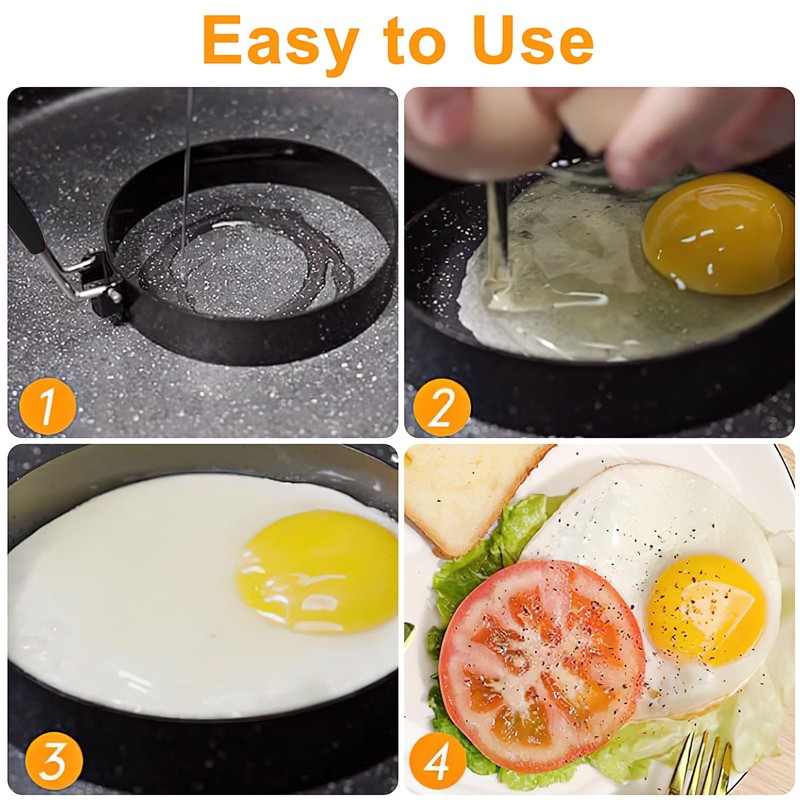 Easy to Use

1

2

3

4