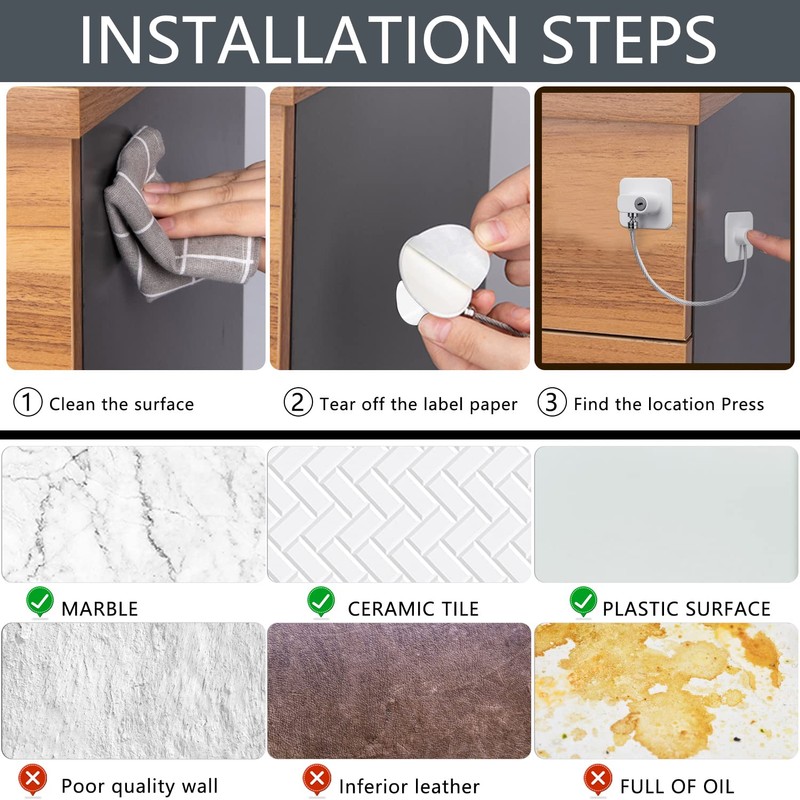 INSTALLATION STEPS

① Clean the surface

② Tear off the label paper

③ Find the location Press

MARBLE

CERAMIC TILE

PLASTIC SURFACE

Poor quality wall

Inferior leather

FULL OF OIL