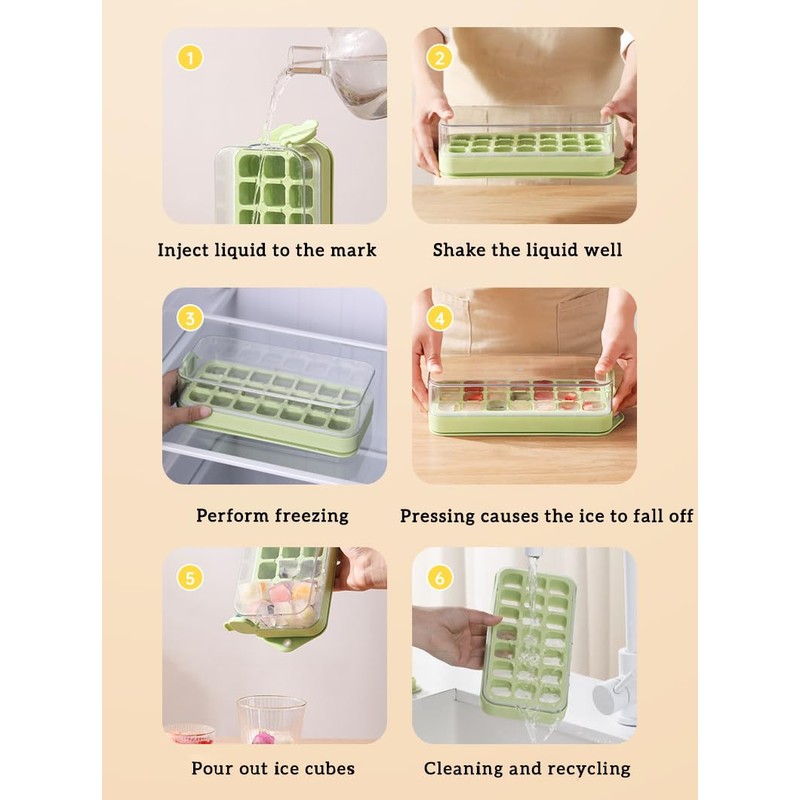 1

Inject liquid to the mark

2

Shake the liquid well

3

Perform freezing

4

Pressing causes the ice to fall off

5

Pour out ice cubes

6

Cleaning and recycling