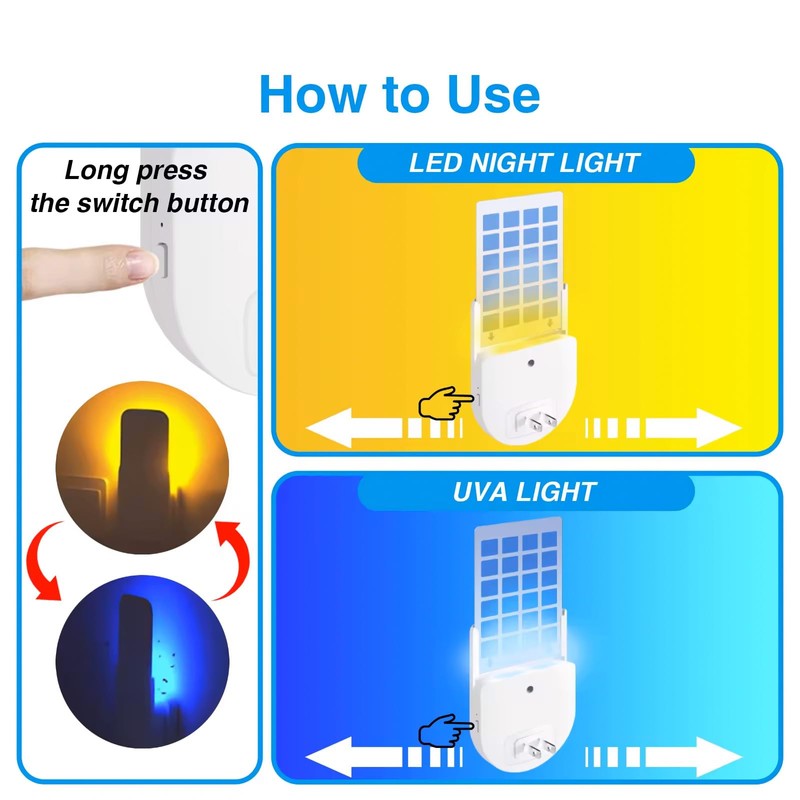 How to Use

Long press the switch button

LED NIGHT LIGHT

UVA LIGHT