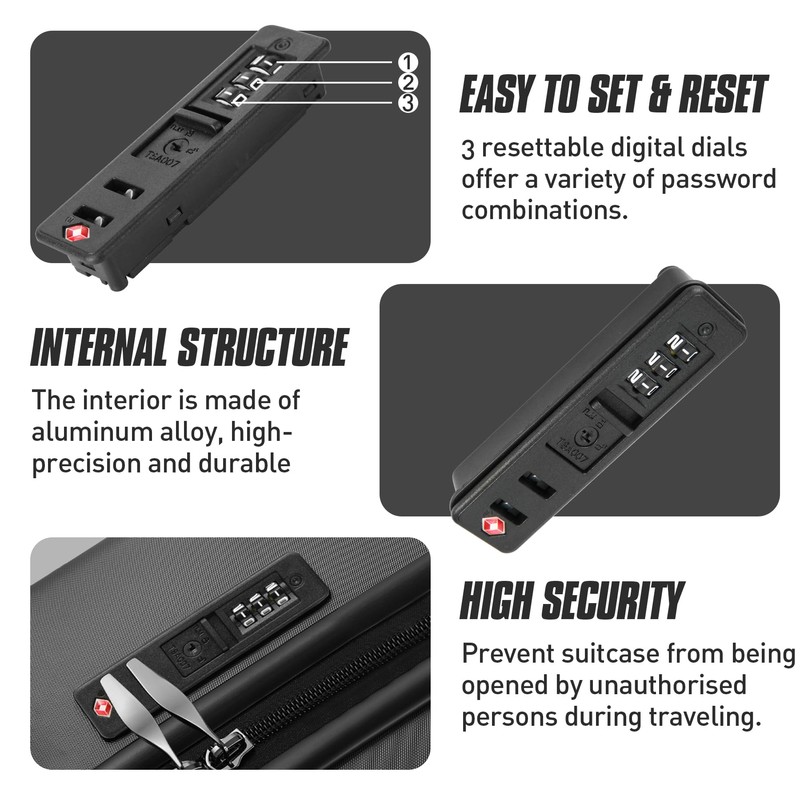 1
2
3

TSA007

EASY TO SET & RESET

3 resettable digital dials offer a variety of password combinations.

INTERNAL STRUCTURE

The interior is made of aluminum alloy, high-precision and durable

TSA007

HIGH SECURITY

Prevent suitcase from being opened by unauthorised persons during traveling.