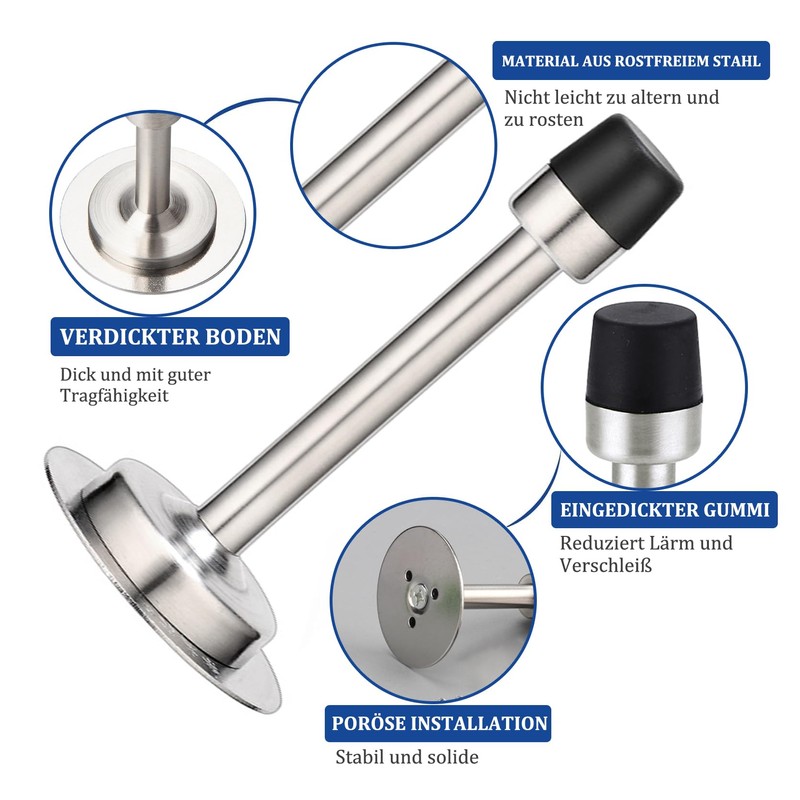 MATERIAL AUS ROSTFREIEM STAHL

Nicht leicht zu altern und zu rosten

VERDICKTER BODEN

Dick und mit guter Tragfähigkeit

EINGEDICKTER GUMMI

Reduziert Lärm und Verschleiß

PORÖSE INSTALLATION

Stabil und solide